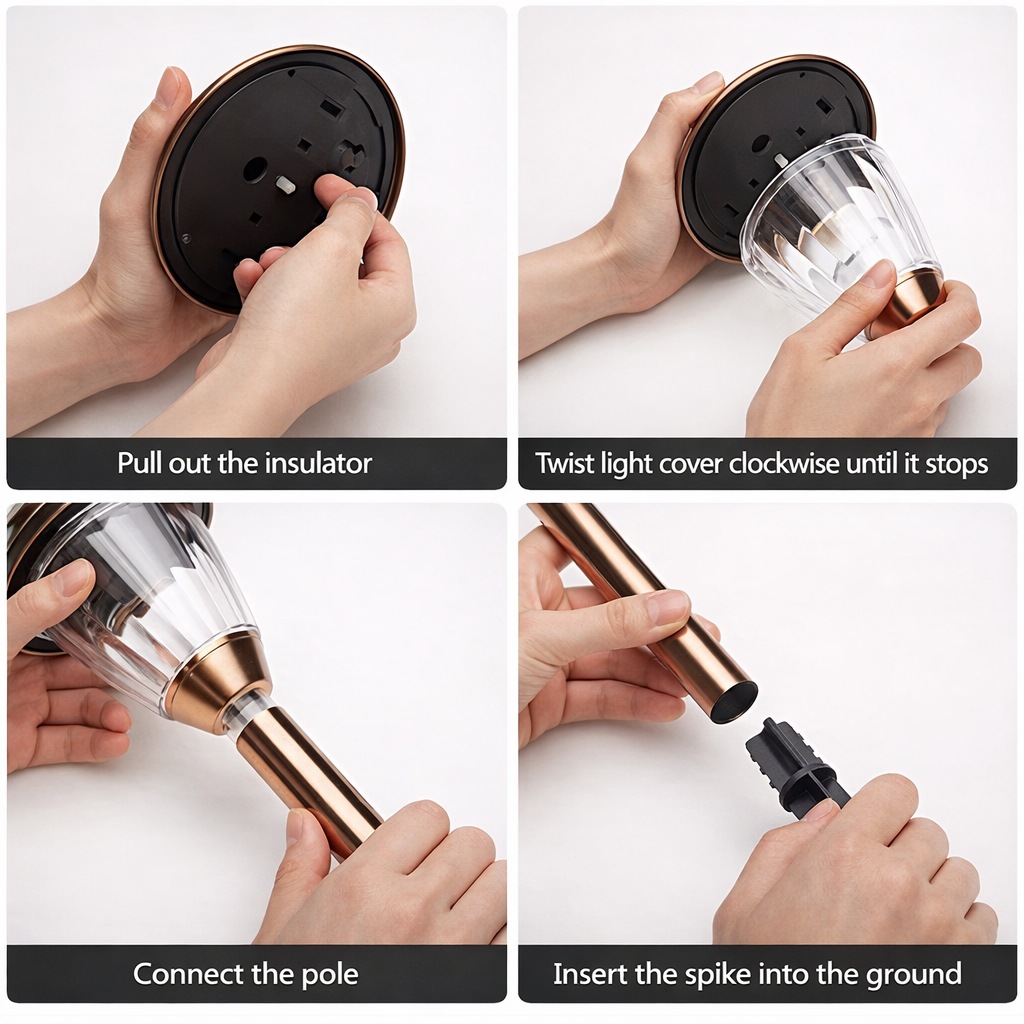 Pull out the insulator

Twist light cover clockwise until it stops

Connect the pole

Insert the spike into the ground