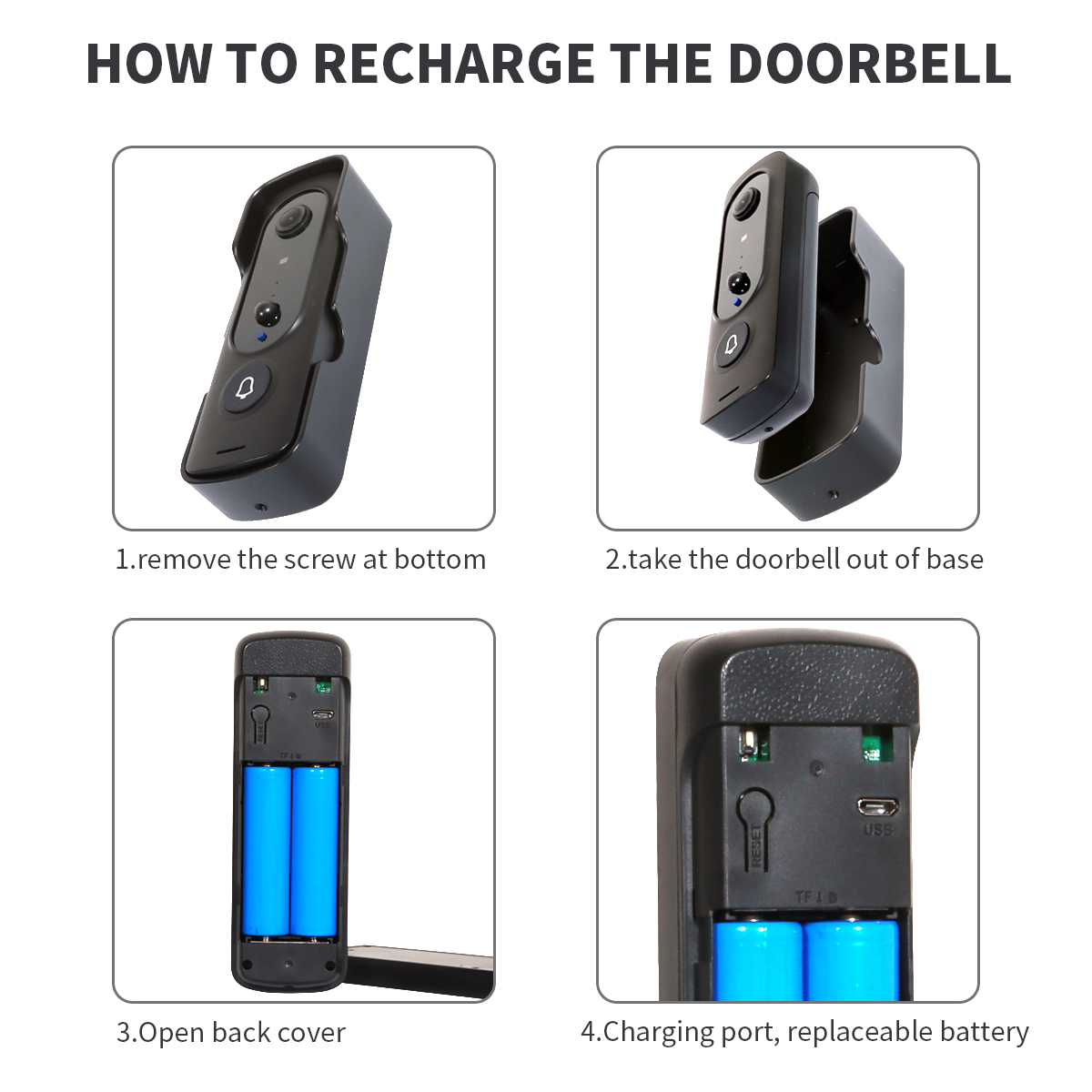 HOW TO RECHARGE THE DOORBELL

1.remove the screw at bottom

2.take the doorbell out of base

USB

TF

3.Open back cover

RESET

USB

TF

4.Charging port, replaceable battery