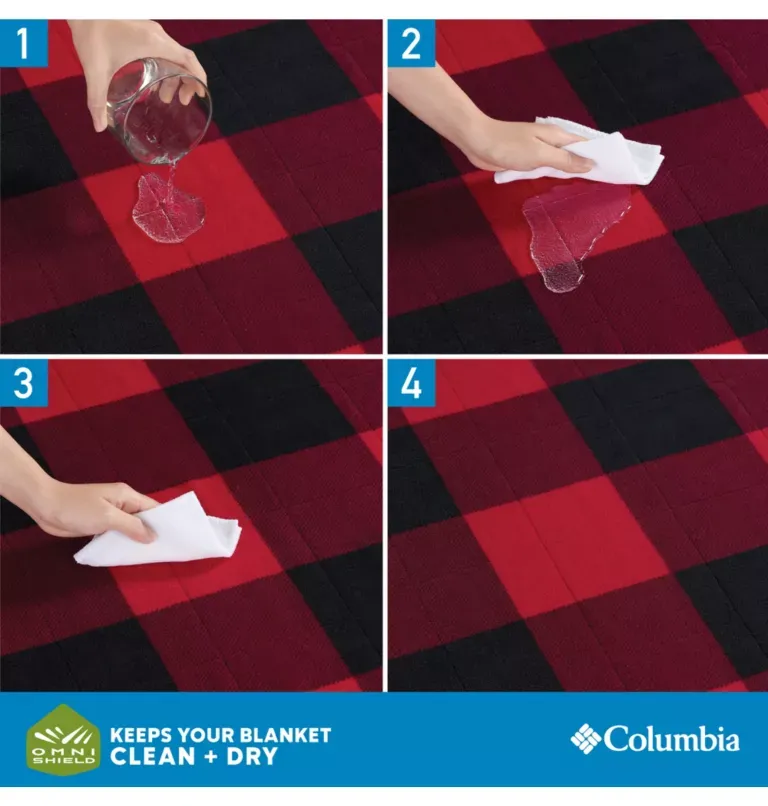 1

2

3

4

OMNI SHIELD

KEEPS YOUR BLANKET
CLEAN + DRY

Columbia