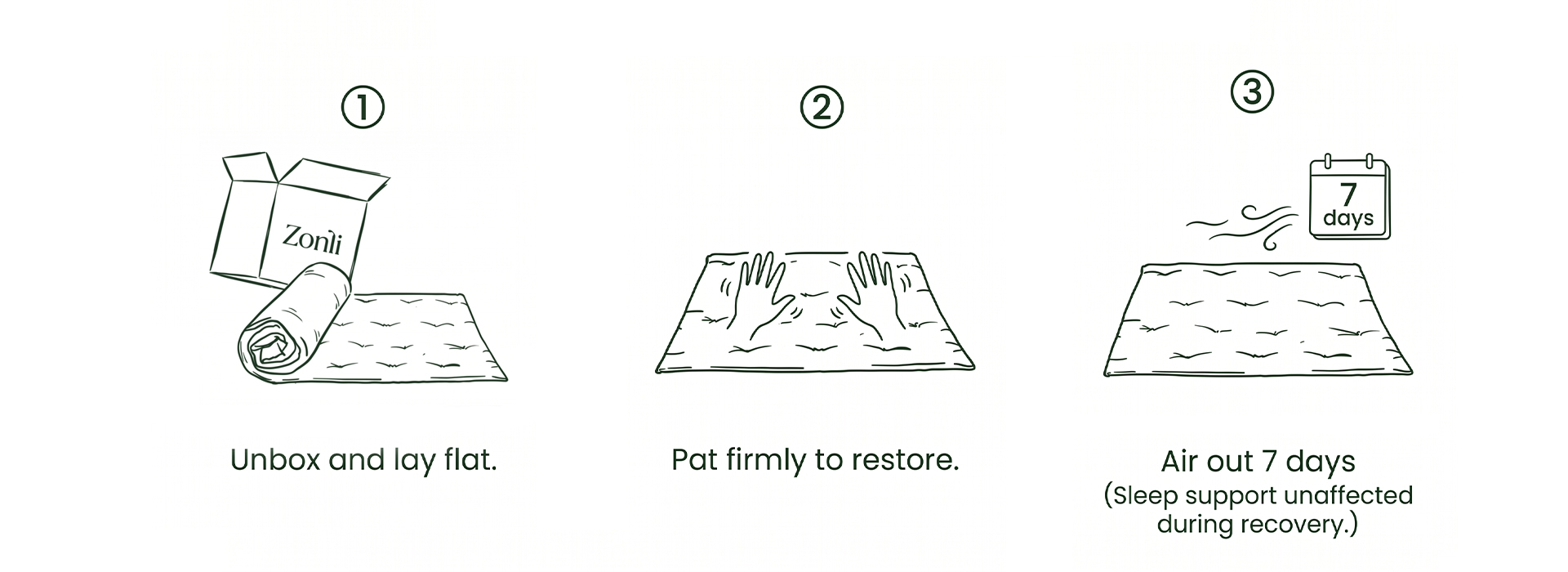 ①

Zonli

Unbox and lay flat.

②

Pat firmly to restore.

③

7 days

Air out 7 days
(Sleep support unaffected during recovery.)