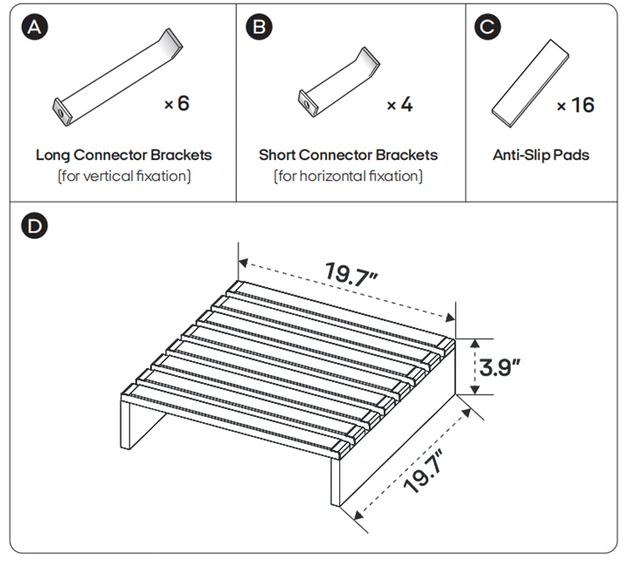 A

× 6

Long Connector Brackets
(for vertical fixation)

B

× 4

Short Connector Brackets
(for horizontal fixation)

C

× 16

Anti-Slip Pads

D

19.7"

3.9"

19.7"