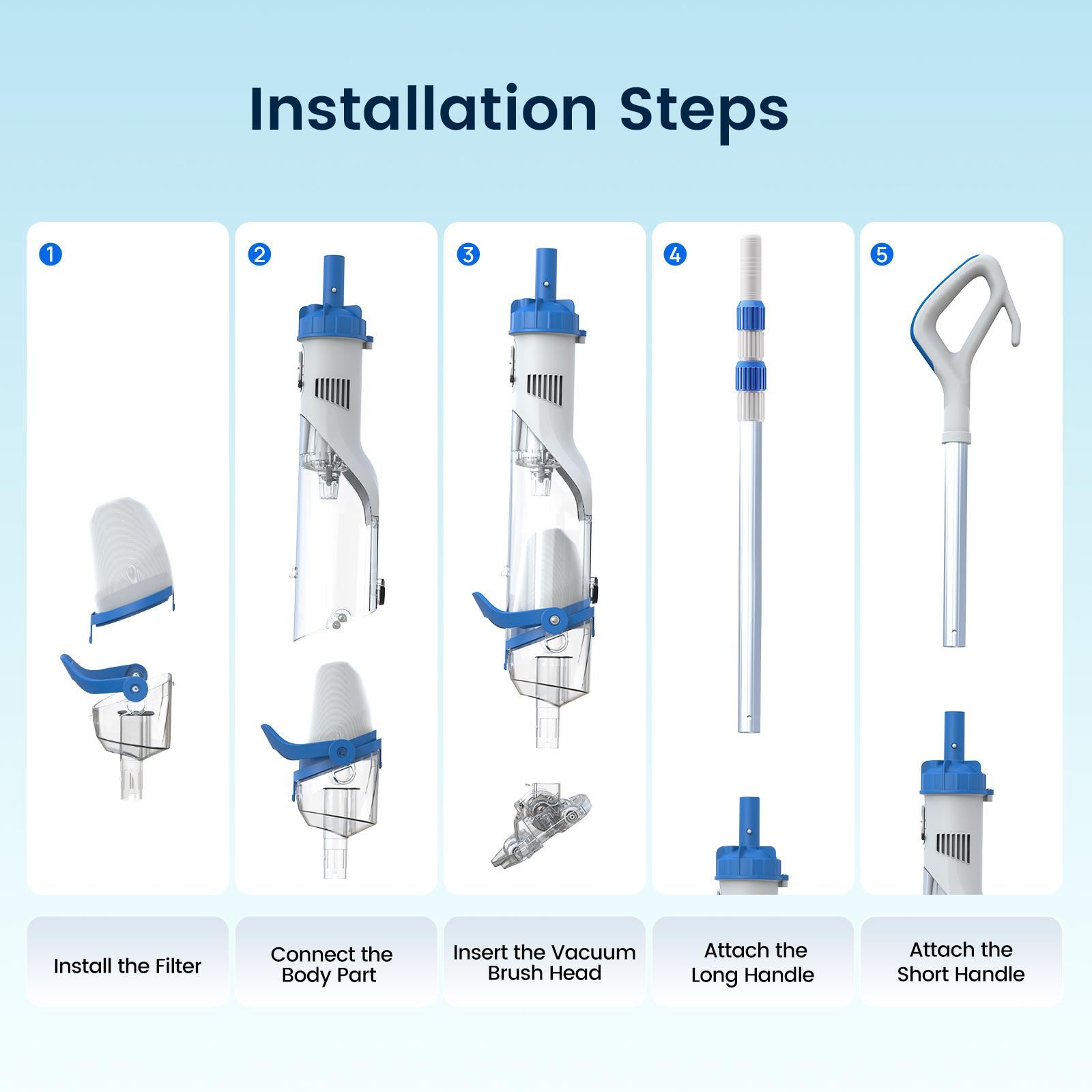 Installation Steps

1

2

3

4

5

Install the Filter

Connect the Body Part

Insert the Vacuum Brush Head

Attach the Long Handle

Attach the Short Handle