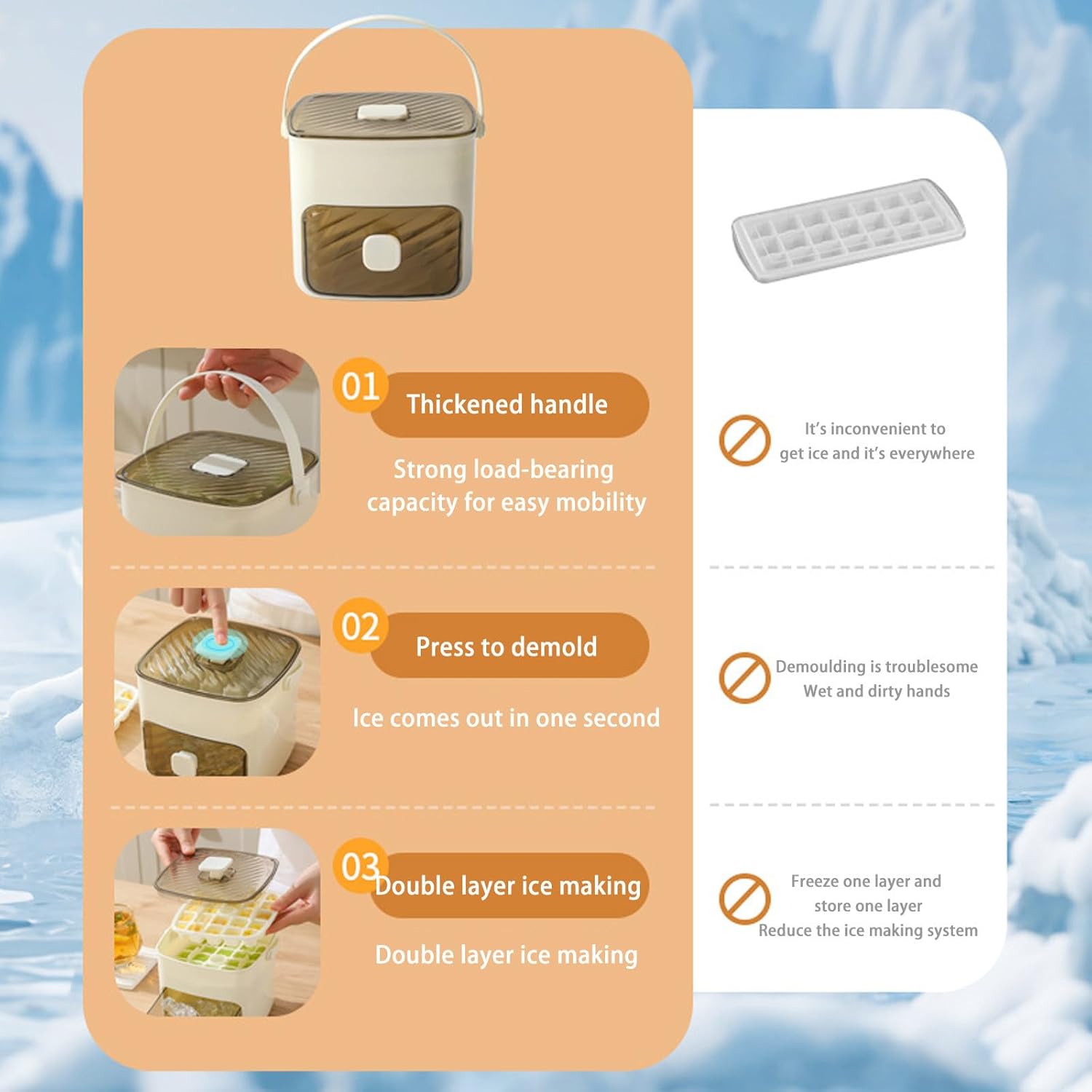 01
Thickened handle

Strong load-bearing capacity for easy mobility

02
Press to demold

Ice comes out in one second

03
Double layer ice making

Double layer ice making

It's inconvenient to get ice and it's everywhere

Demoulding is troublesome
Wet and dirty hands

Freeze one layer and store one layer
Reduce the ice making system