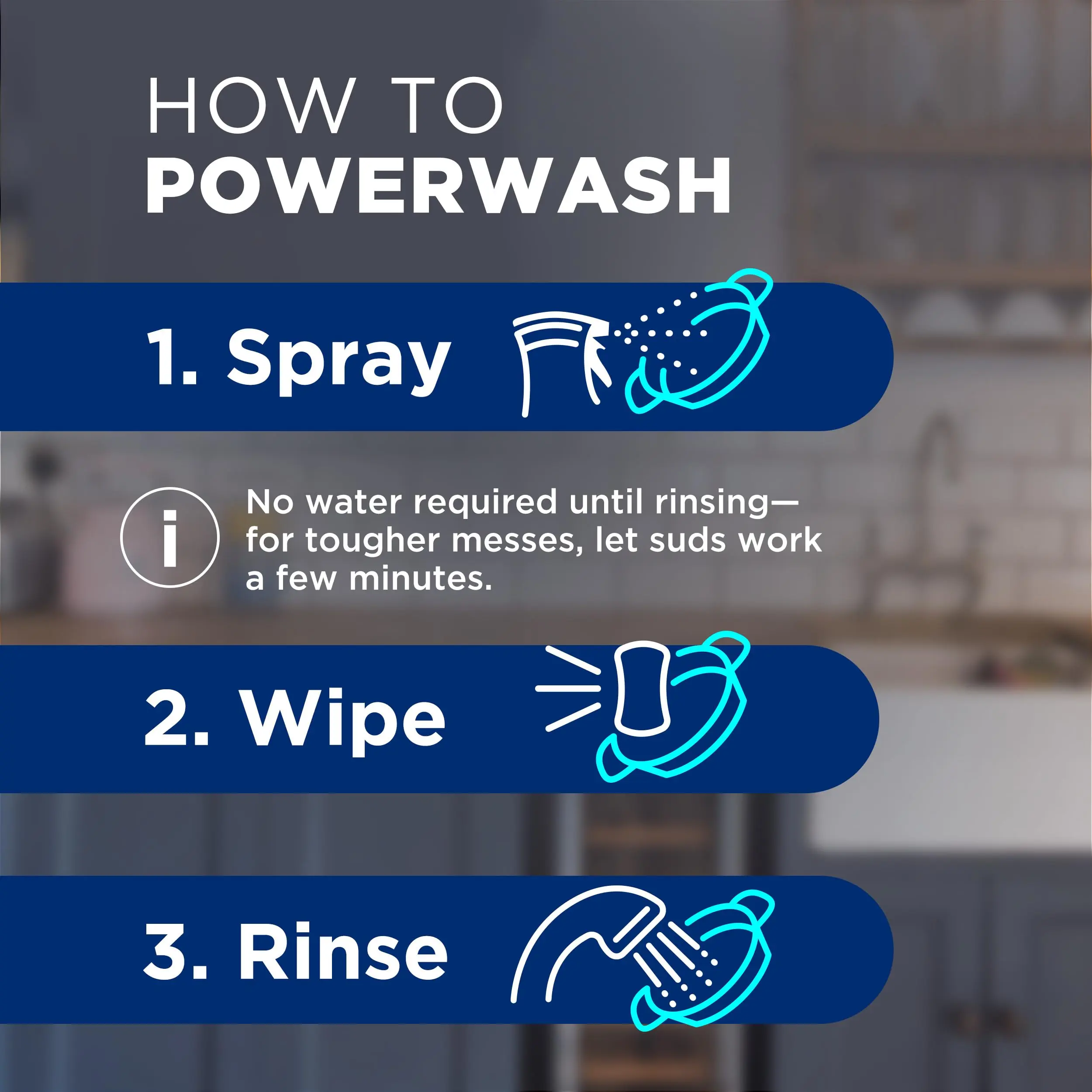 HOW TO
POWERWASH

1. Spray

i

No water required until rinsing—for tougher messes, let suds work a few minutes.

2. Wipe

3. Rinse