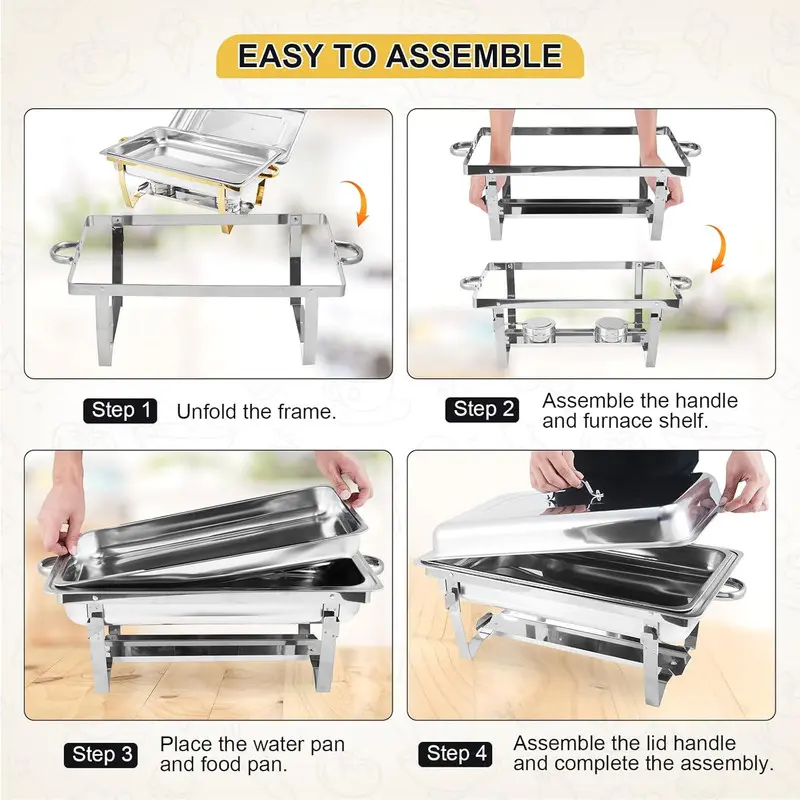 EASY TO ASSEMBLE

Step 1 Unfold the frame.

Step 2 Assemble the handle and furnace shelf.

Step 3 Place the water pan and food pan.

Step 4 Assemble the lid handle and complete the assembly.