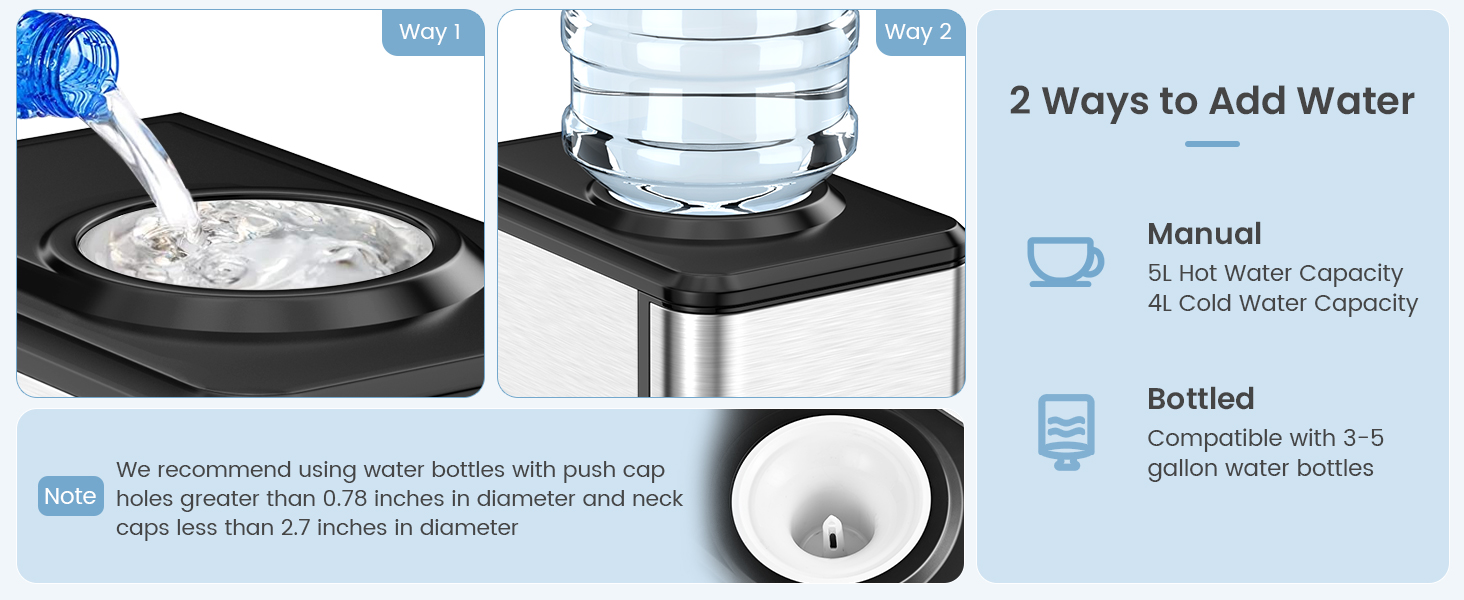 Way 1

Way 2

Note We recommend using water bottles with push cap holes greater than 0.78 inches in diameter and neck caps less than 2.7 inches in diameter

2 Ways to Add Water

Manual
5L Hot Water Capacity
4L Cold Water Capacity

Bottled
Compatible with 3-5 gallon water bottles