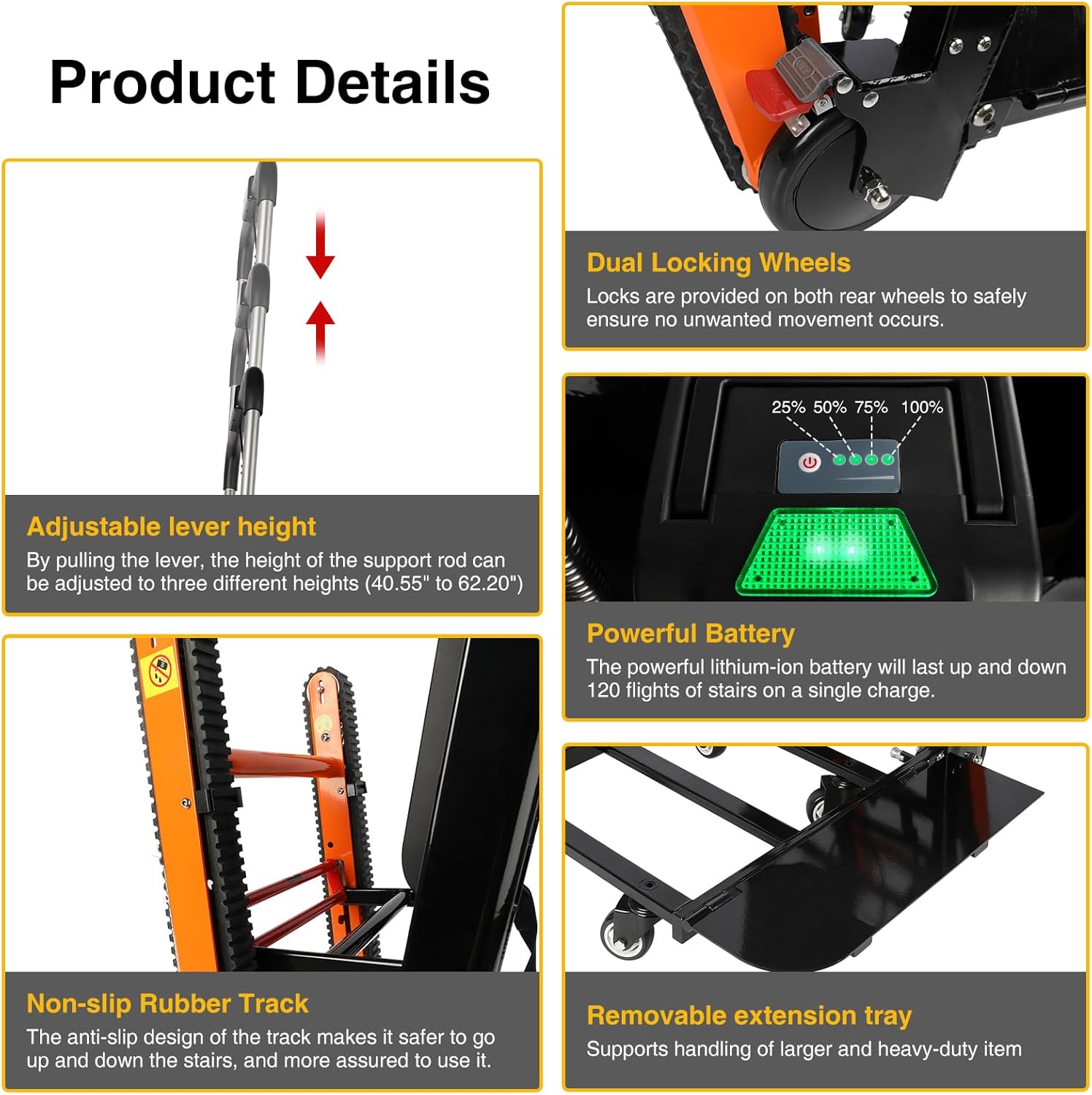 Product Details

Adjustable lever height

By pulling the lever, the height of the support rod can be adjusted to three different heights (40.55" to 62.20")

Non-slip Rubber Track

The anti-slip design of the track makes it safer to go up and down the stairs, and more assured to use it.

Dual Locking Wheels

Locks are provided on both rear wheels to safely ensure no unwanted movement occurs.

25% 50% 75% 100%

Powerful Battery

The powerful lithium-ion battery will last up and down 120 flights of stairs on a single charge.

Removable extension tray

Supports handling of larger and heavy-duty item