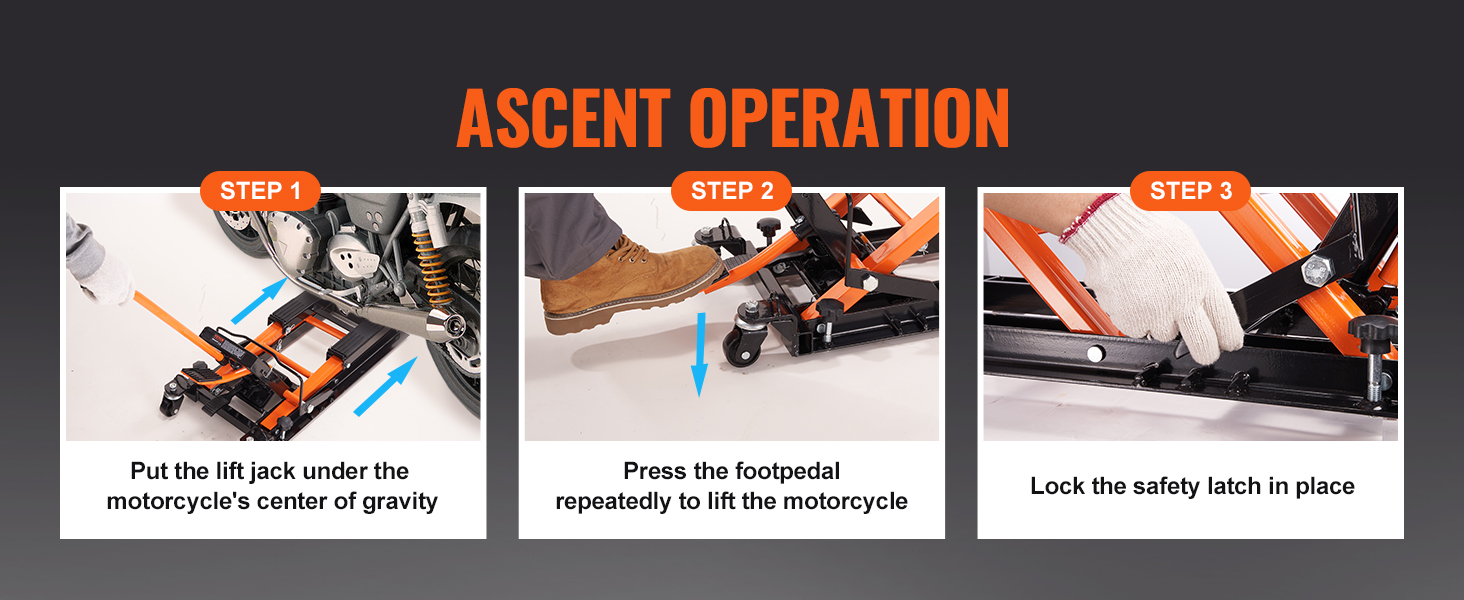 ASCENT OPERATION

STEP 1

Put the lift jack under the motorcycle's center of gravity

STEP 2

Press the footpedal repeatedly to lift the motorcycle

STEP 3

Lock the safety latch in place