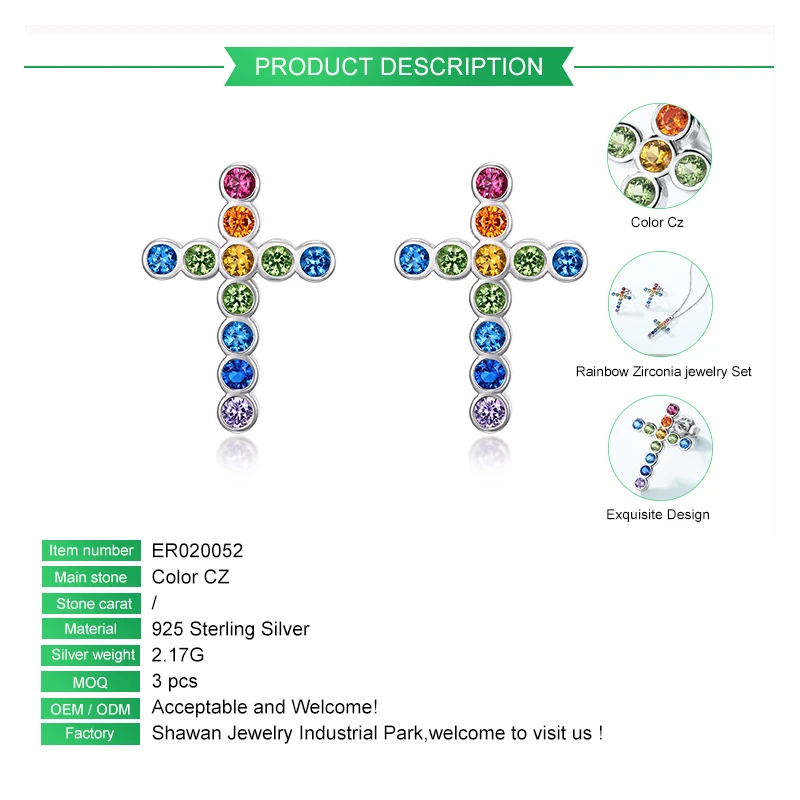 PRODUCT DESCRIPTION

Color Cz

Rainbow Zirconia jewelry Set

Exquisite Design

| Item number | ER020052 |
|---|---|
| Main stone | Color CZ |
| Stone carat | / |
| Material | 925 Sterling Silver |
| Silver weight | 2.17G |
| MOQ | 3 pcs |
| OEM / ODM | Acceptable and Welcome! |
| Factory | Shawan Jewelry Industrial Park,welcome to visit us ! |