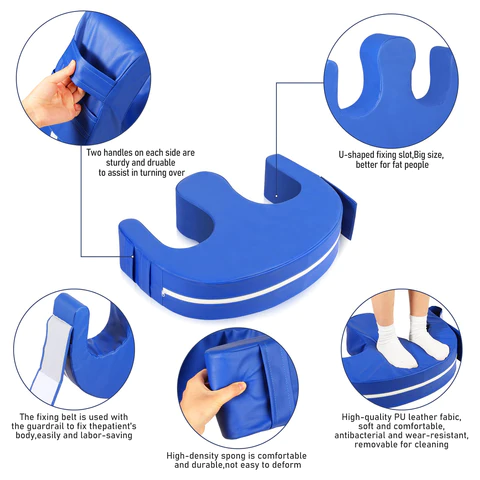 Two handles on each side are sturdy and druable to assist in turning over

U-shaped fixing slot,Big size, better for fat people

The fixing belt is used with the guardrail to fix thepatient's body,easily and labor-saving

High-density spong is comfortable and durable,not easy to deform

High-quality PU leather fabic, soft and comfortable, antibacterial and wear-resistant, removable for cleaning