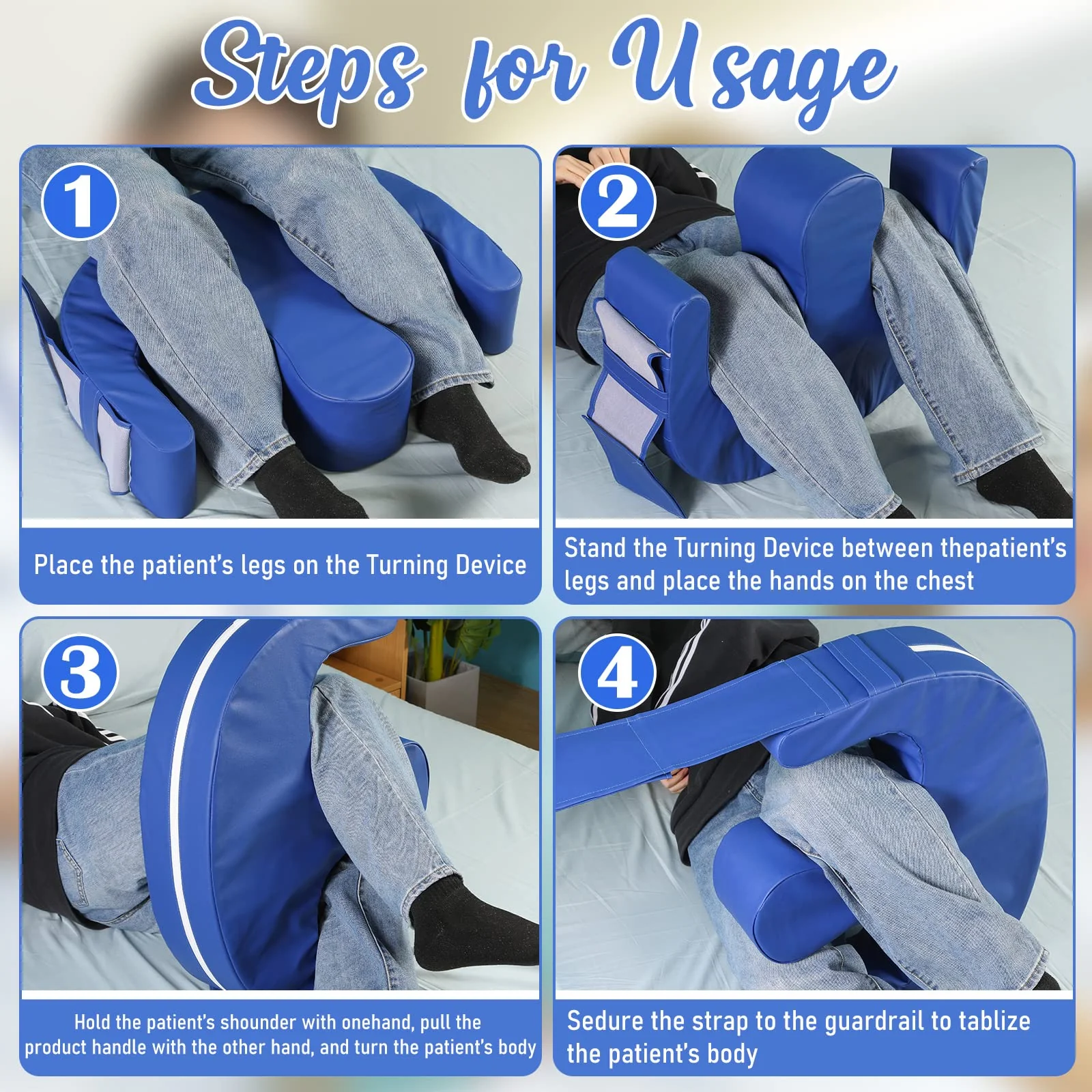 Steps for Usage

1

Place the patient's legs on the Turning Device

2

Stand the Turning Device between thepatient's legs and place the hands on the chest

3

Hold the patient's shounder with onehand, pull the product handle with the other hand, and turn the patient's body

4

Sedure the strap to the guardrail to tablize the patient's body