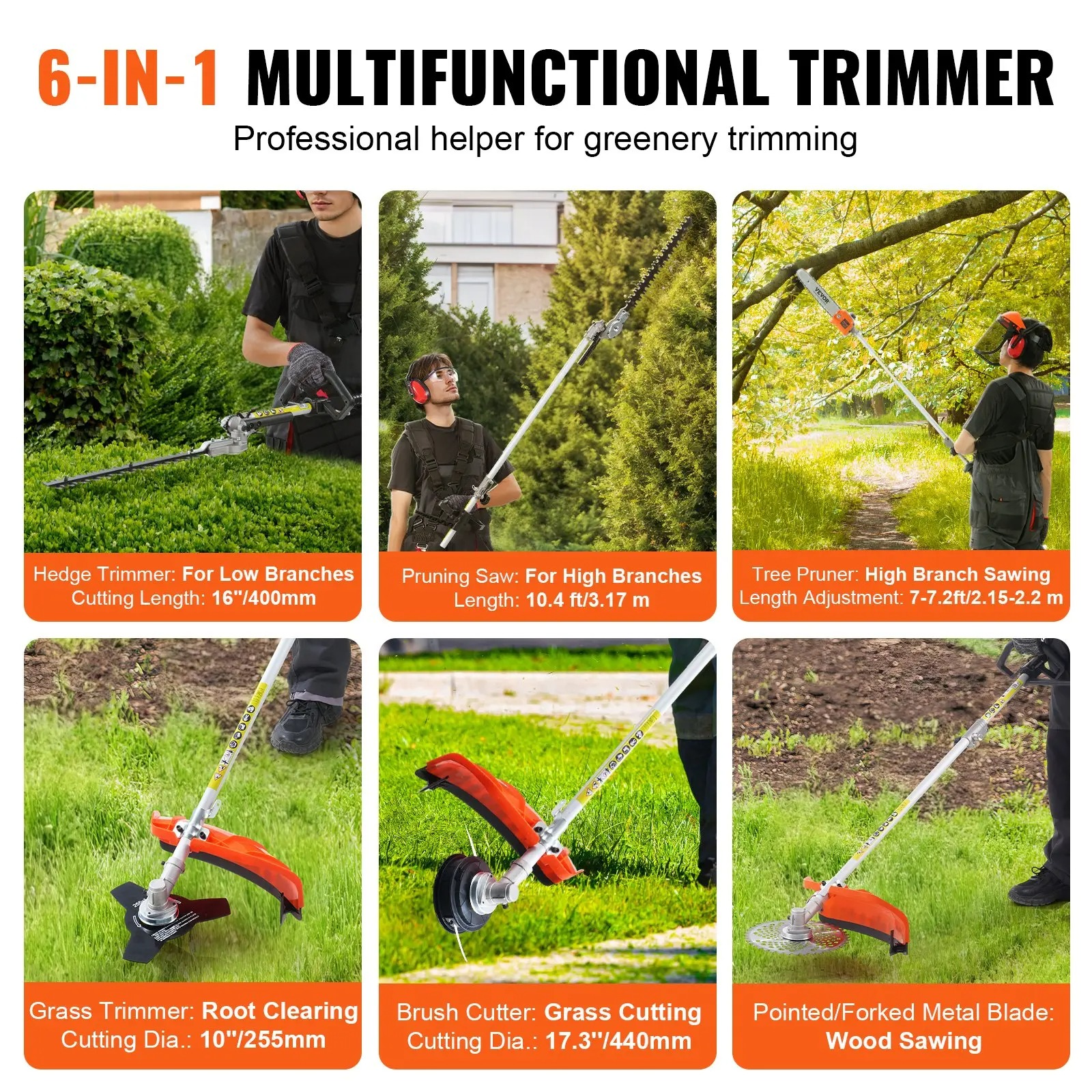 6-IN-1 MULTIFUNCTIONAL TRIMMER
Professional helper for greenery trimming

Hedge Trimmer: For Low Branches
Cutting Length: 16"/400mm

Pruning Saw: For High Branches
Length: 10.4 ft/3.17 m

VEVOR

Tree Pruner: High Branch Sawing
Length Adjustment: 7-7.2ft/2.15-2.2 m

Grass Trimmer: Root Clearing
Cutting Dia.: 10"/255mm

Brush Cutter: Grass Cutting
Cutting Dia.: 17.3"/440mm

Pointed/Forked Metal Blade:
Wood Sawing