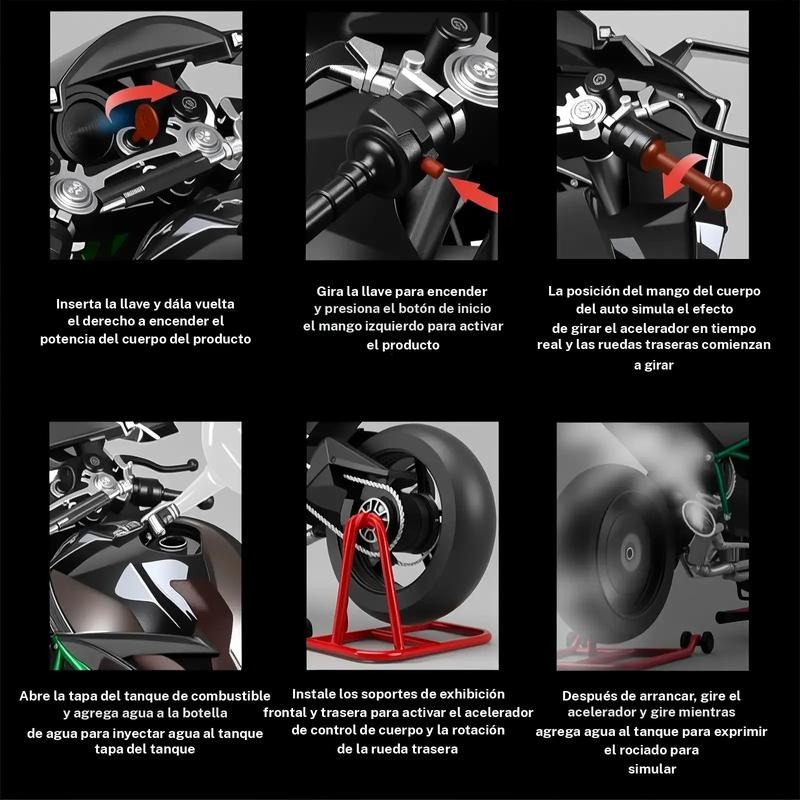 Inserta la llave y dála vuelta el derecho a encender el potencia del cuerpo del producto

Gira la llave para encender y presiona el botón de inicio el mango izquierdo para activar el producto

La posición del mango del cuerpo del auto simula el efecto de girar el acelerador en tiempo real y las ruedas traseras comienzan a girar

Abre la tapa del tanque de combustible y agrega agua a la botella de agua para inyectar agua al tanque tapa del tanque

Instale los soportes de exhibición frontal y trasera para activar el acelerador de control de cuerpo y la rotación de la rueda trasera

Después de arrancar, gire el acelerador y gire mientras agrega agua al tanque para exprimir el rociado para simular