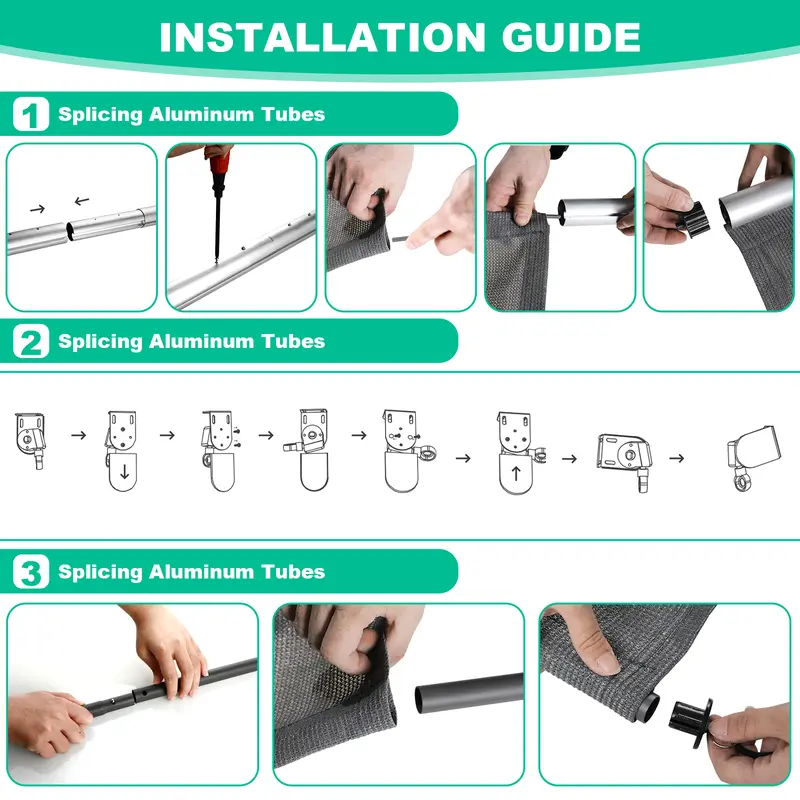 INSTALLATION GUIDE

1 Splicing Aluminum Tubes

2 Splicing Aluminum Tubes

3 Splicing Aluminum Tubes