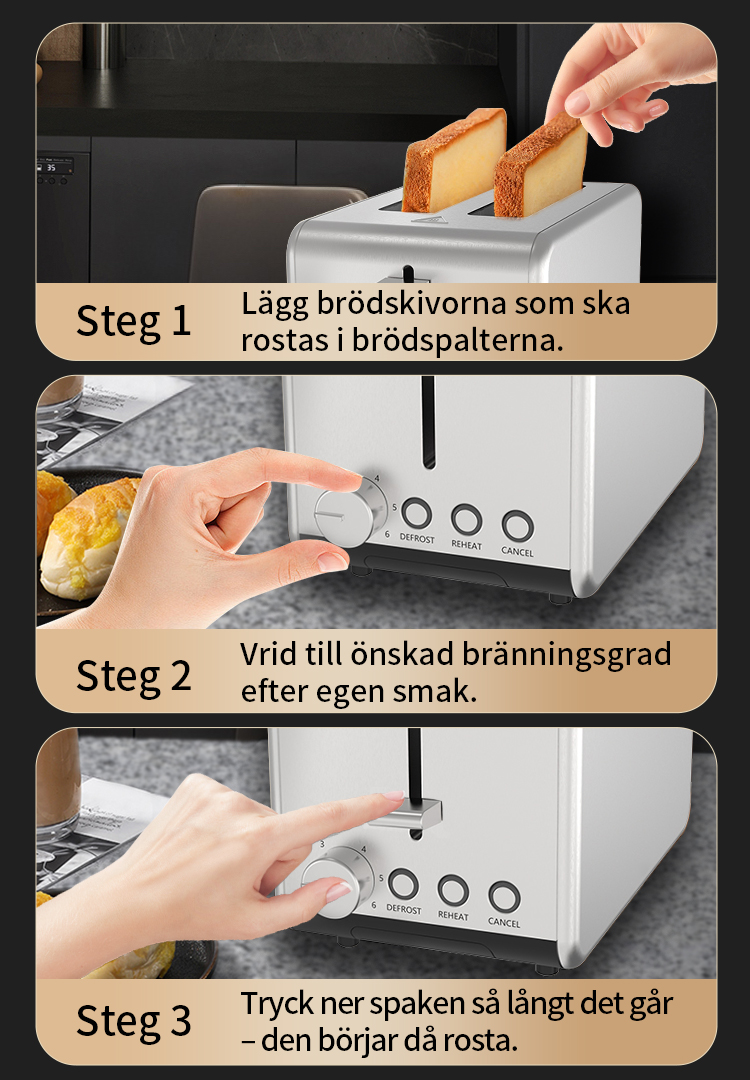 35

Steg 1

Lägg brödskivorna som ska rostas i brödspalterna.

4
5
6
DEFROST
REHEAT
CANCEL

Steg 2

Vrid till önskad bränningsgrad efter egen smak.

3
4
5
6
DEFROST
REHEAT
CANCEL

Steg 3

Tryck ner spaken så långt det går – den börjar då rosta.