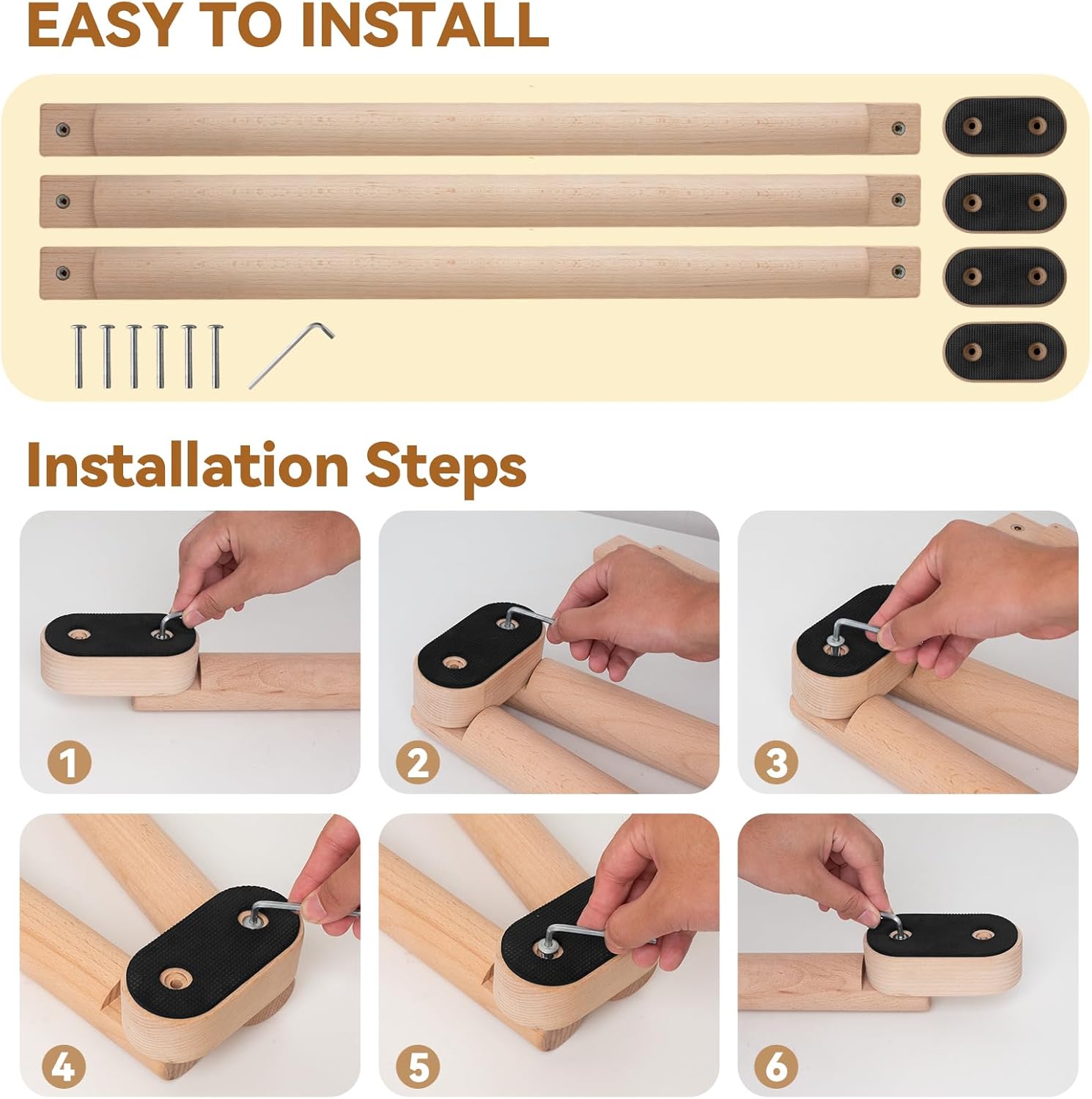 EASY TO INSTALL

Installation Steps

1

2

3

4

5

6