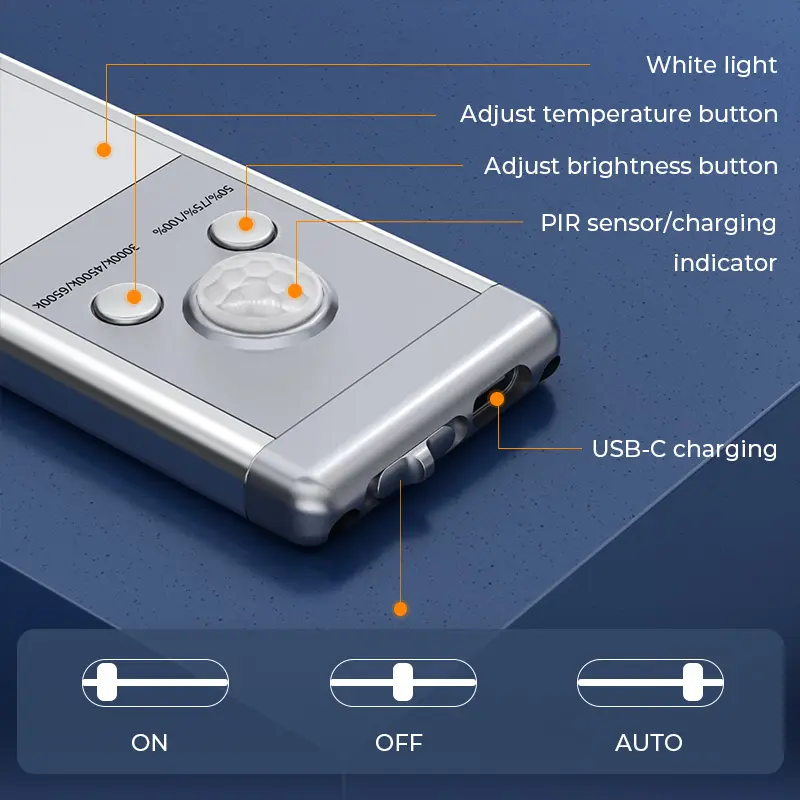 White light

Adjust temperature button

Adjust brightness button

PIR sensor/charging indicator

50%/75%/100%

3000K/4500K/6500K

USB-C charging

ON

OFF

AUTO