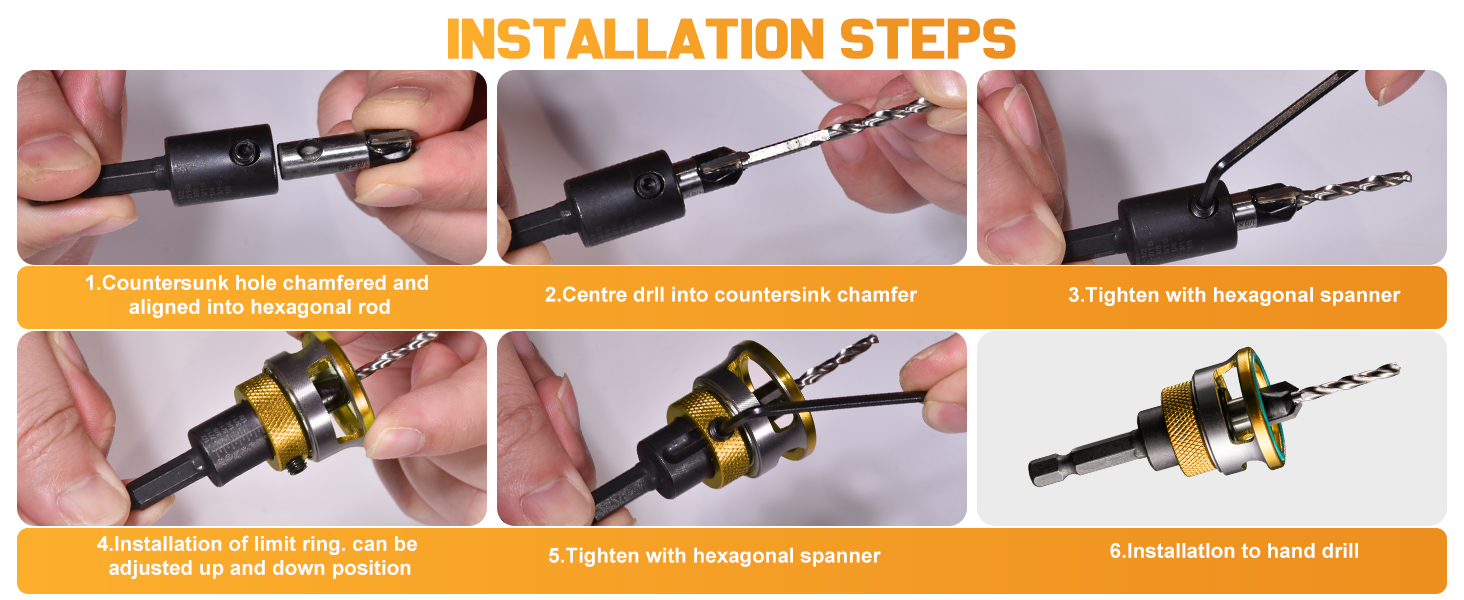 INSTALLATION STEPS

1.Countersunk hole chamfered and aligned into hexagonal rod

2.Centre drll into countersink chamfer

3.Tighten with hexagonal spanner

4.Installation of limit ring. can be adjusted up and down position

5.Tighten with hexagonal spanner

6.Installatlon to hand drill