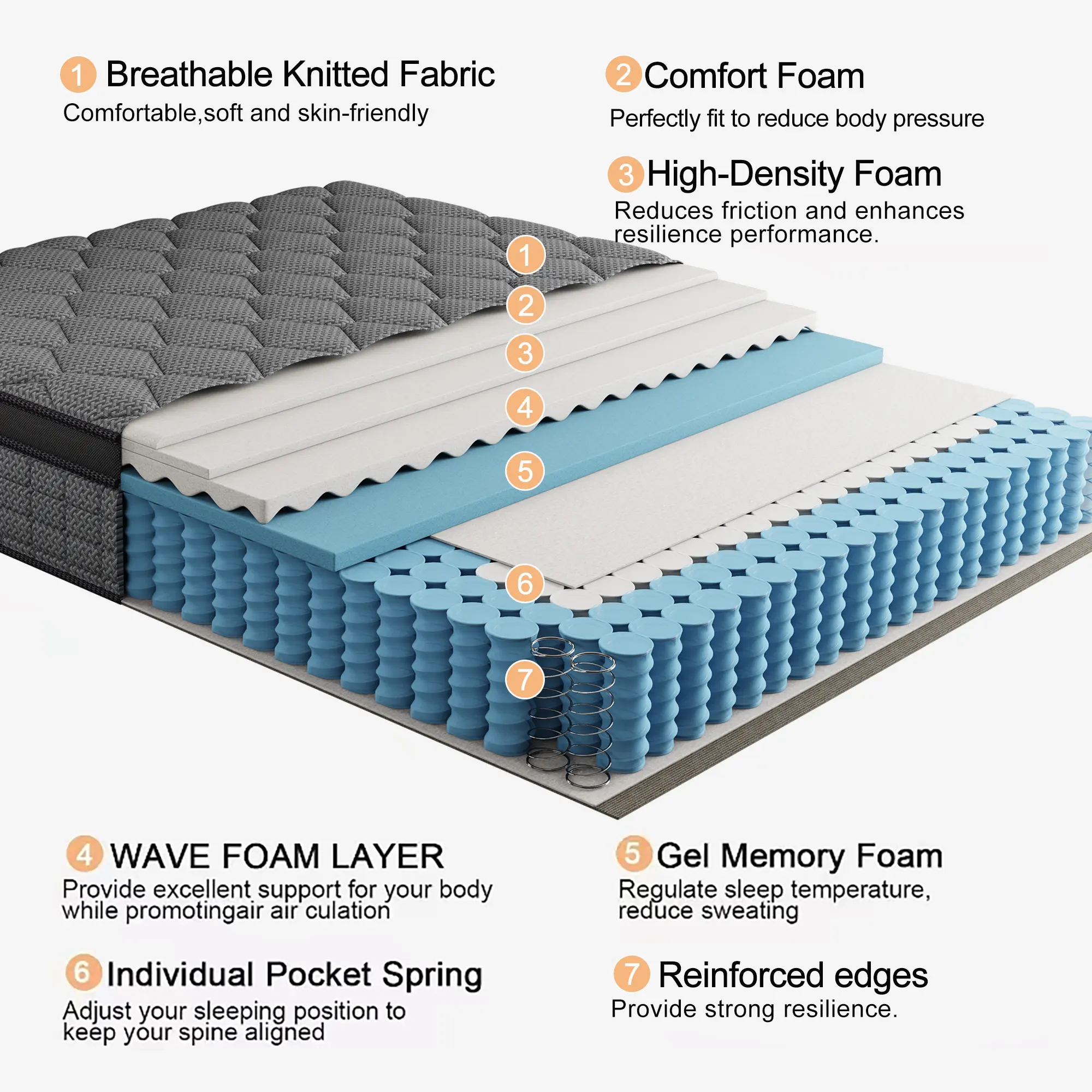 1 Breathable Knitted Fabric
Comfortable,soft and skin-friendly

2 Comfort Foam
Perfectly fit to reduce body pressure

3 High-Density Foam
Reduces friction and enhances resilience performance.

1
2
3
4
5
6
7

4 WAVE FOAM LAYER
Provide excellent support for your body while promotingair air culation

5 Gel Memory Foam
Regulate sleep temperature, reduce sweating

6 Individual Pocket Spring
Adjust your sleeping position to keep your spine aligned

7 Reinforced edges
Provide strong resilience.