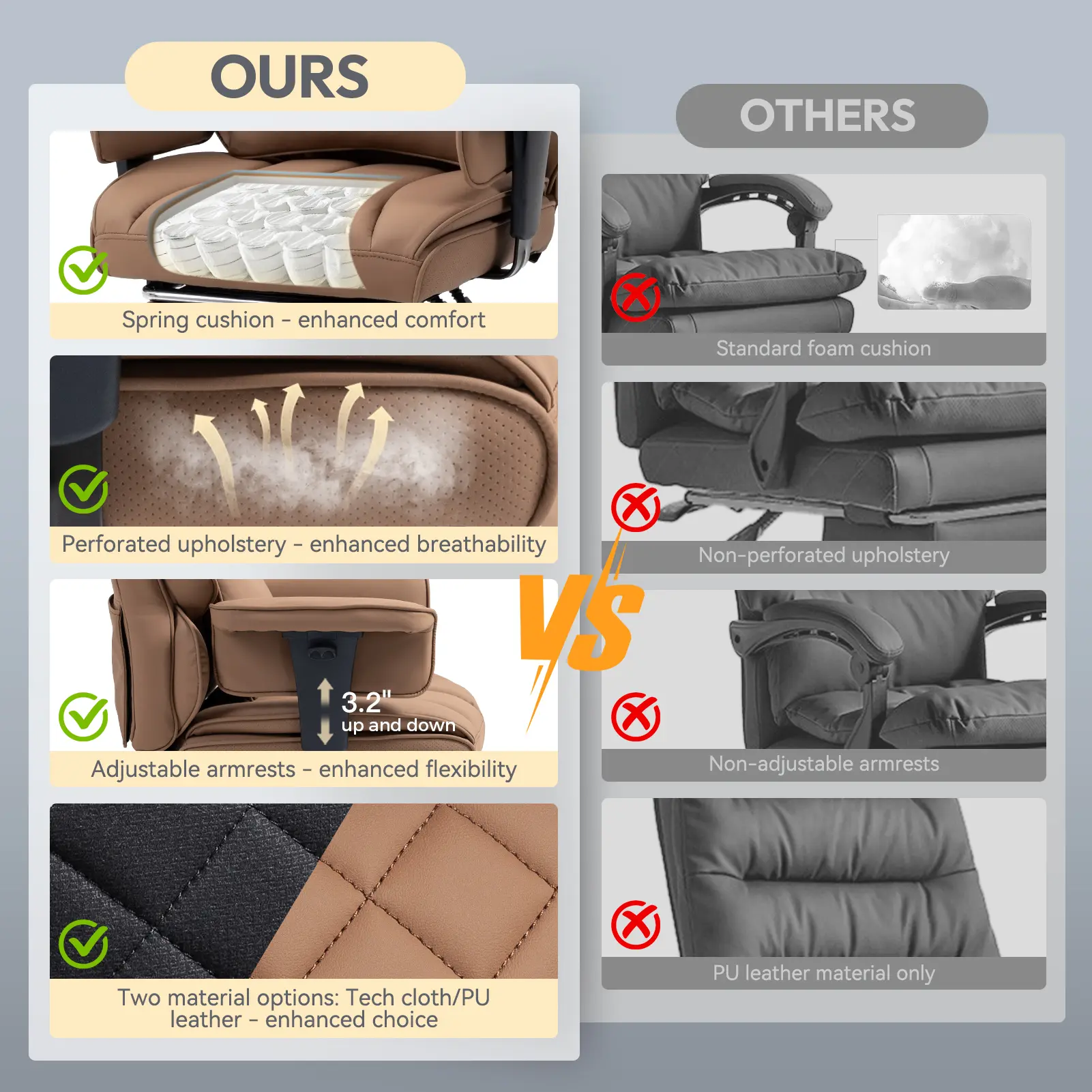 OURS

Spring cushion - enhanced comfort

Perforated upholstery - enhanced breathability

3.2"
up and down

Adjustable armrests - enhanced flexibility

Two material options: Tech cloth/PU leather - enhanced choice

VS

OTHERS

Standard foam cushion

Non-perforated upholstery

Non-adjustable armrests

PU leather material only