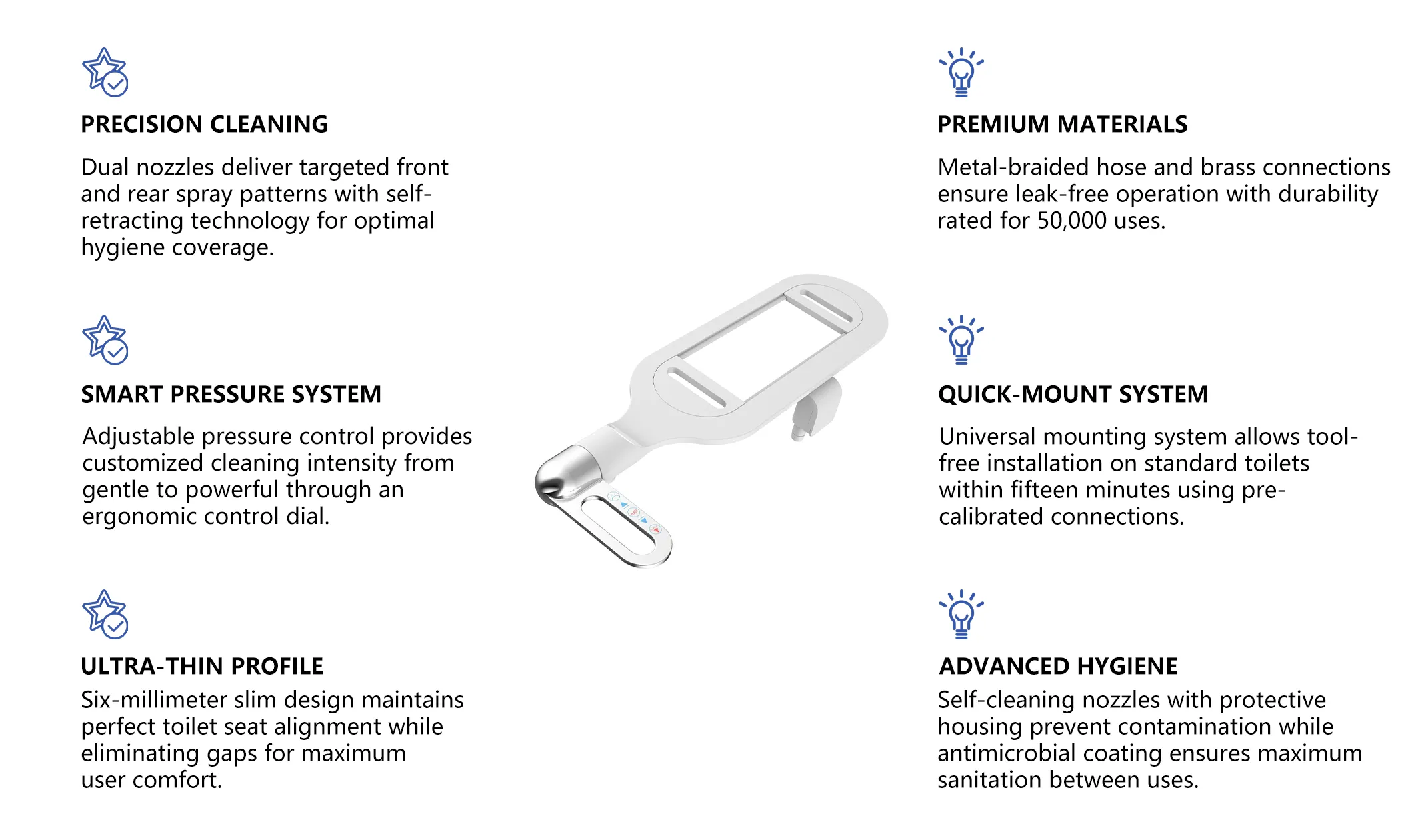 PRECISION CLEANING

Dual nozzles deliver targeted front and rear spray patterns with self-retracting technology for optimal hygiene coverage.

SMART PRESSURE SYSTEM

Adjustable pressure control provides customized cleaning intensity from gentle to powerful through an ergonomic control dial.

ULTRA-THIN PROFILE

Six-millimeter slim design maintains perfect toilet seat alignment while eliminating gaps for maximum user comfort.

PREMIUM MATERIALS

Metal-braided hose and brass connections ensure leak-free operation with durability rated for 50,000 uses.

QUICK-MOUNT SYSTEM

Universal mounting system allows tool-free installation on standard toilets within fifteen minutes using pre-calibrated connections.

ADVANCED HYGIENE

Self-cleaning nozzles with protective housing prevent contamination while antimicrobial coating ensures maximum sanitation between uses.