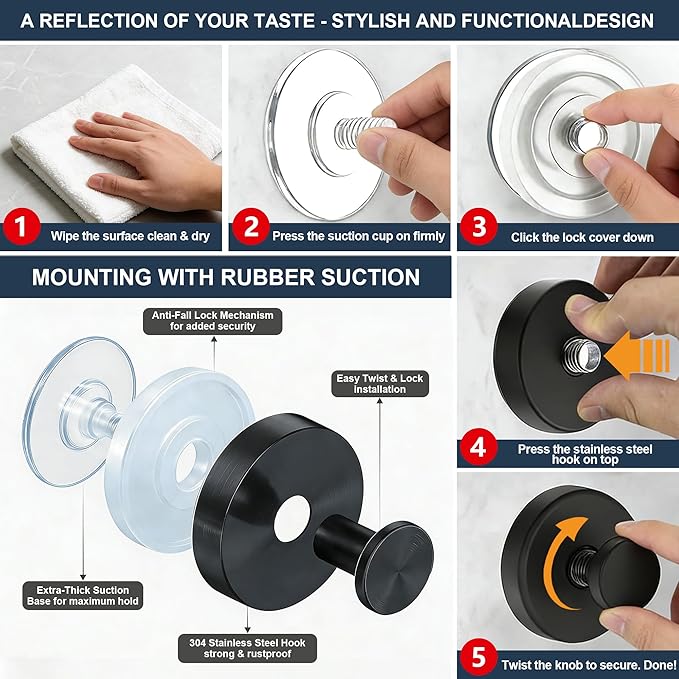 A REFLECTION OF YOUR TASTE - STYLISH AND FUNCTIONALDESIGN

1 Wipe the surface clean & dry

2 Press the suction cup on firmly

3 Click the lock cover down

MOUNTING WITH RUBBER SUCTION

Anti-Fall Lock Mechanism for added security

Easy Twist & Lock installation

Extra-Thick Suction Base for maximum hold

304 Stainless Steel Hook strong & rustproof

4 Press the stainless steel hook on top

5 Twist the knob to secure. Done!