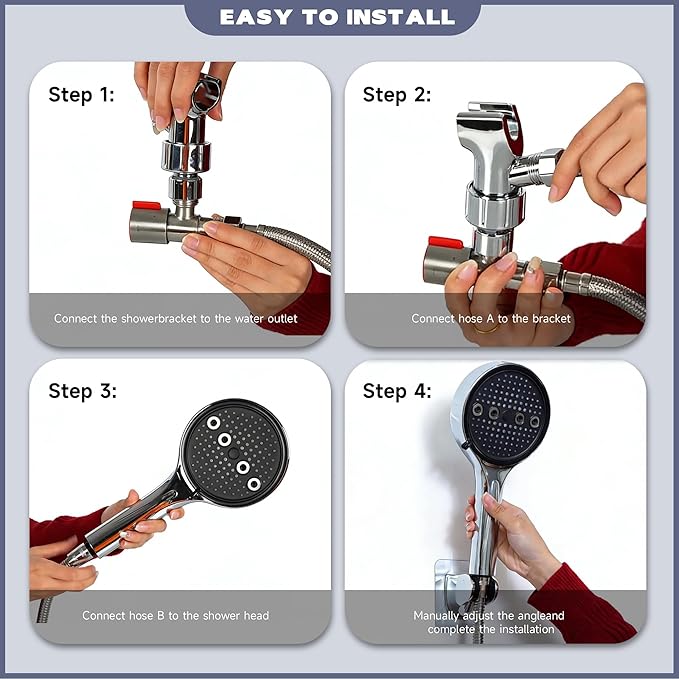 EASY TO INSTALL

Step 1:

Connect the showerbracket to the water outlet

Step 2:

Connect hose A to the bracket

Step 3:

Connect hose B to the shower head

Step 4:

Manually adjust the angleand complete the installation