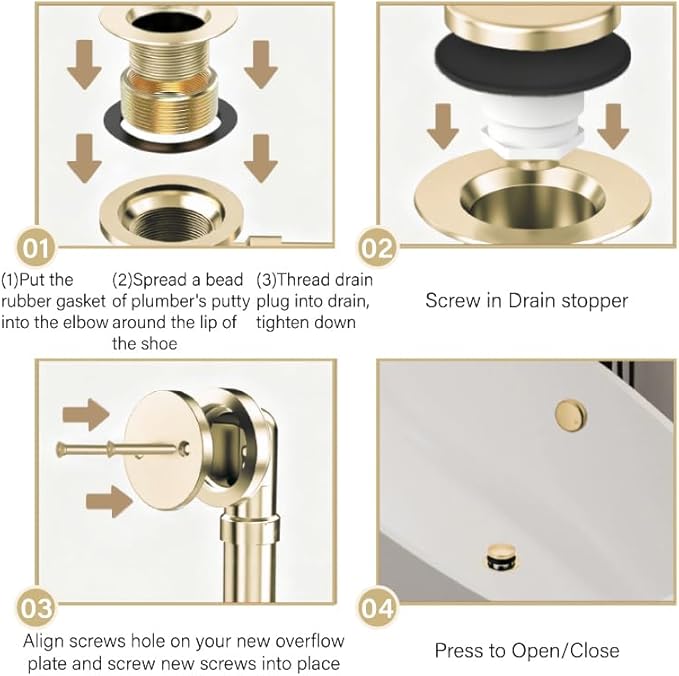 01

(1)Put the rubber gasket into the elbow

(2)Spread a bead of plumber's putty around the lip of the shoe

(3)Thread drain plug into drain, tighten down

02

Screw in Drain stopper

03

Align screws hole on your new overflow plate and screw new screws into place

04

Press to Open/Close