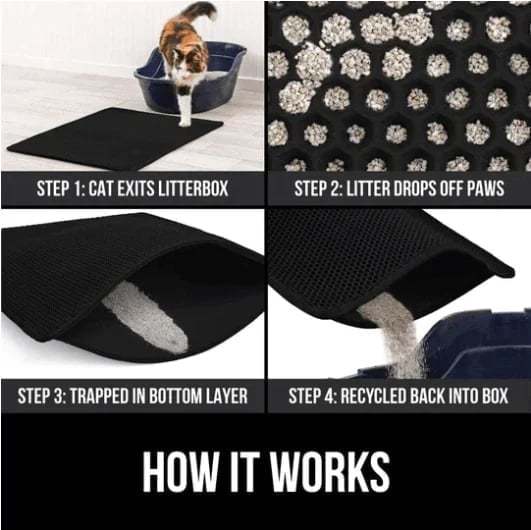 STEP 1: CAT EXITS LITTERBOX

STEP 2: LITTER DROPS OFF PAWS

STEP 3: TRAPPED IN BOTTOM LAYER

STEP 4: RECYCLED BACK INTO BOX

HOW IT WORKS