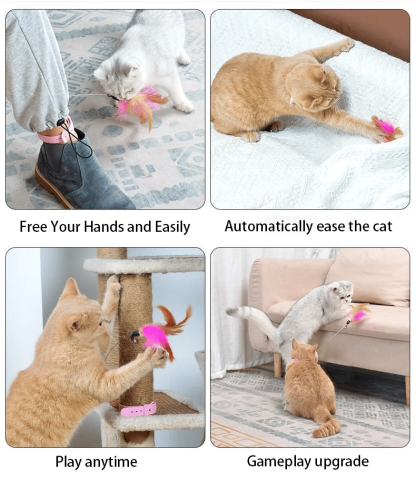 Free Your Hands and Easily

Automatically ease the cat

Play anytime

Gameplay upgrade