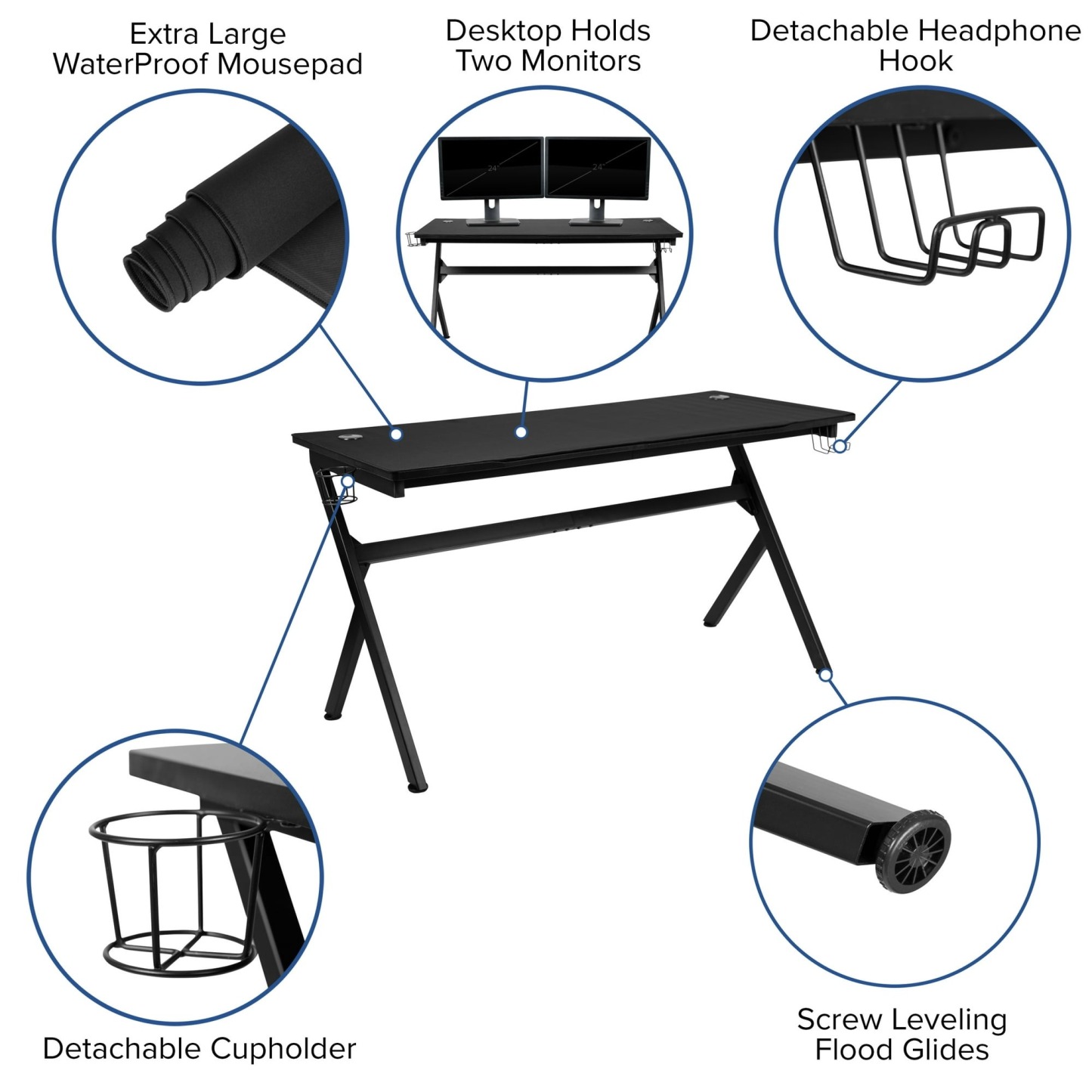 Extra Large WaterProof Mousepad

Desktop Holds Two Monitors

Detachable Headphone Hook

24"

24"

Detachable Cupholder

Screw Leveling Flood Glides