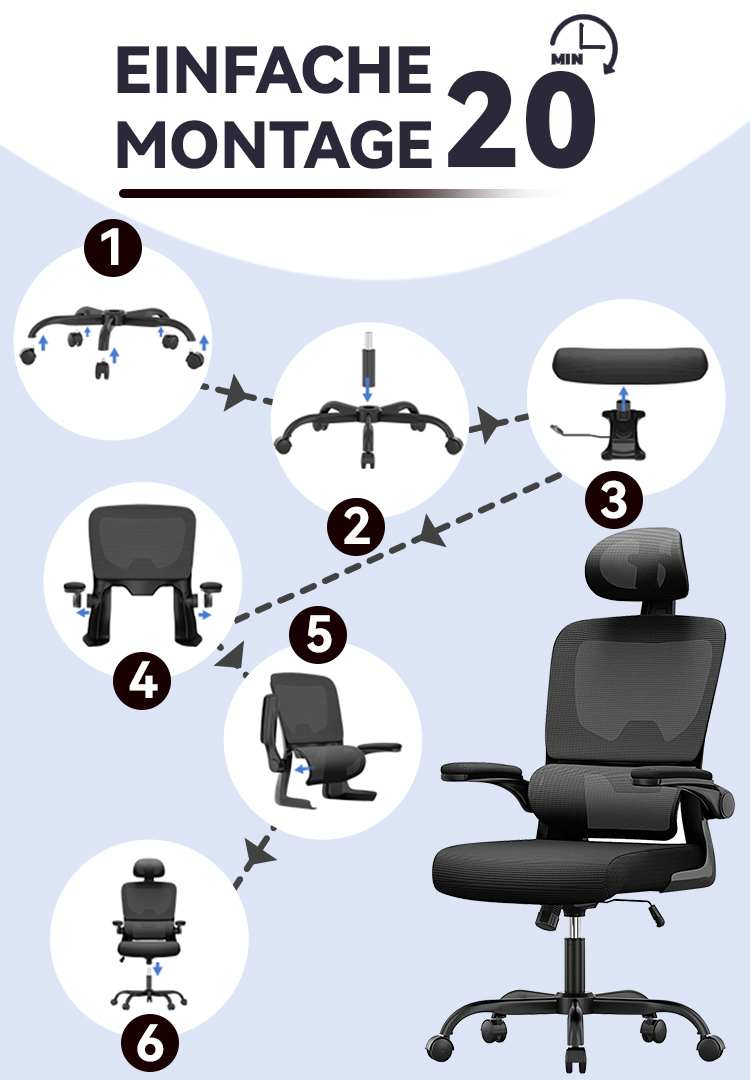 EINFACHE MONTAGE 20 MIN

1

2

3

4

5

6