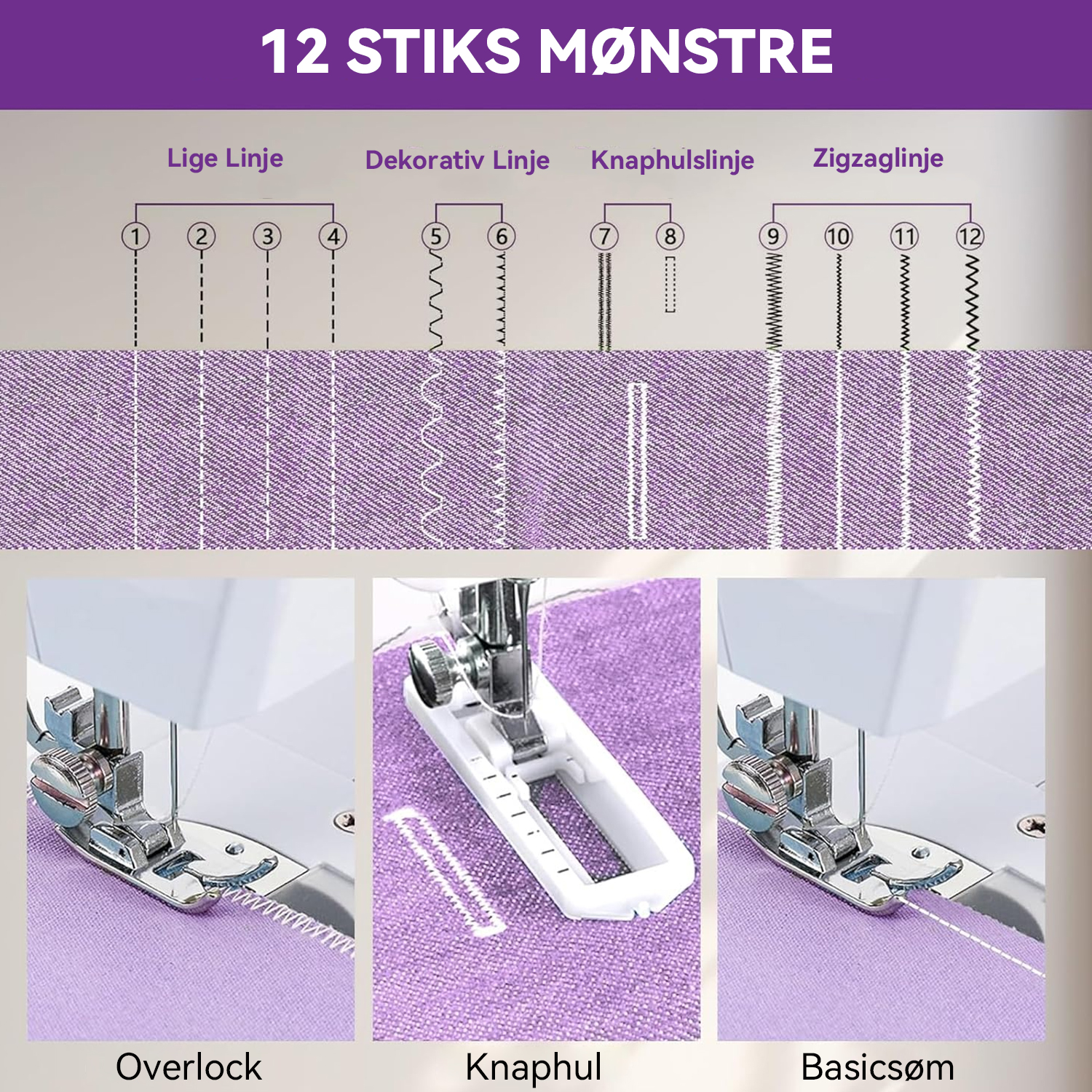 12 STIKS MØNSTRE

Lige Linje

Dekorativ Linje

Knaphulslinje

Zigzaglinje

1 2 3 4

5 6

7 8

9 10 11 12

Overlock

Knaphul

Basicsøm