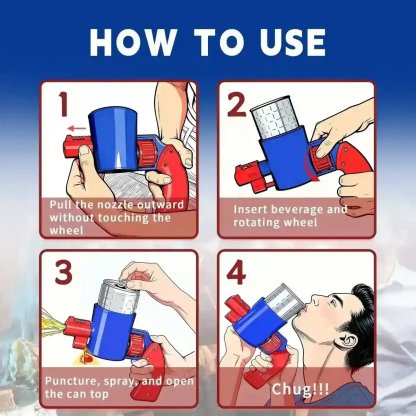 HOW TO USE

1

Pull the nozzle outward without touching the wheel

2

Insert beverage and rotating wheel

3

Puncture, spray, and open the can top

4

Chug!!!