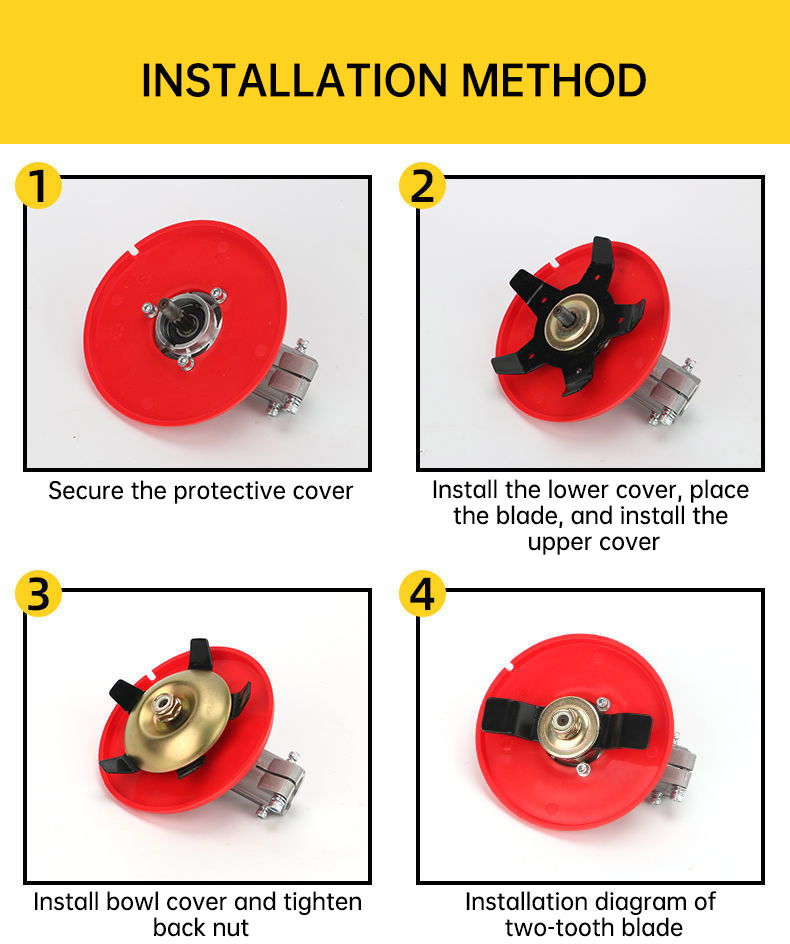 INSTALLATION METHOD

1

Secure the protective cover

2

Install the lower cover, place the blade, and install the upper cover

3

Install bowl cover and tighten back nut

4

Installation diagram of two-tooth blade