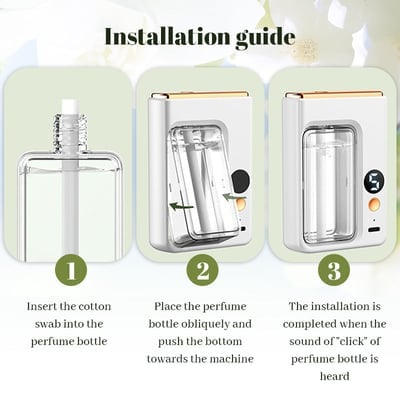 Installation guide

5

1

Insert the cotton swab into the perfume bottle

2

Place the perfume bottle obliquely and push the bottom towards the machine

3

The installation is completed when the sound of "click" of perfume bottle is heard