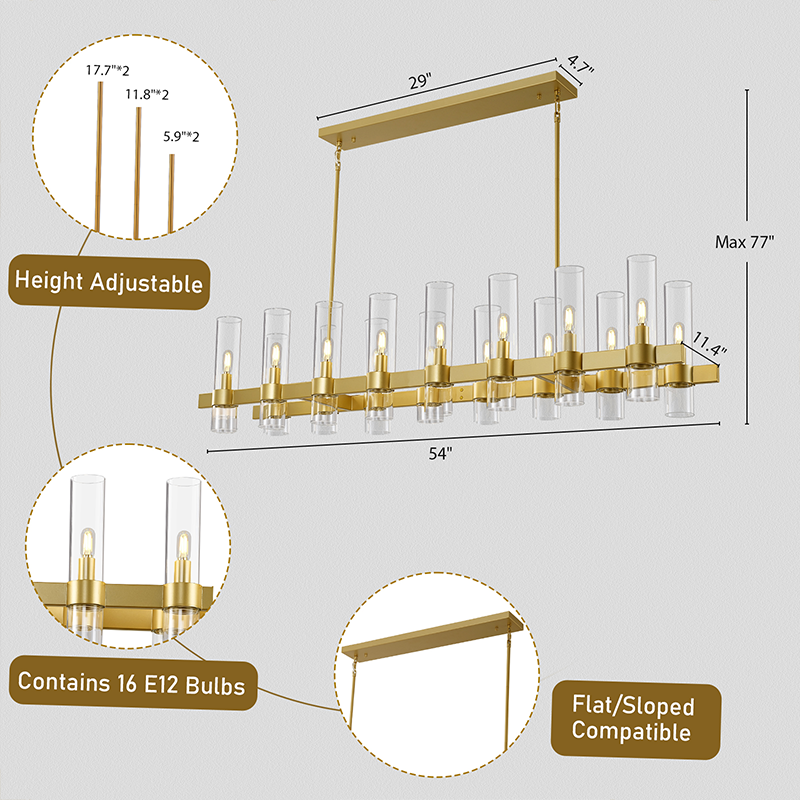 17.7"*2

11.8"*2

5.9"*2

Height Adjustable

29"

4.7"

Max 77"

11.4"

54"

Contains 16 E12 Bulbs

Flat/Sloped Compatible