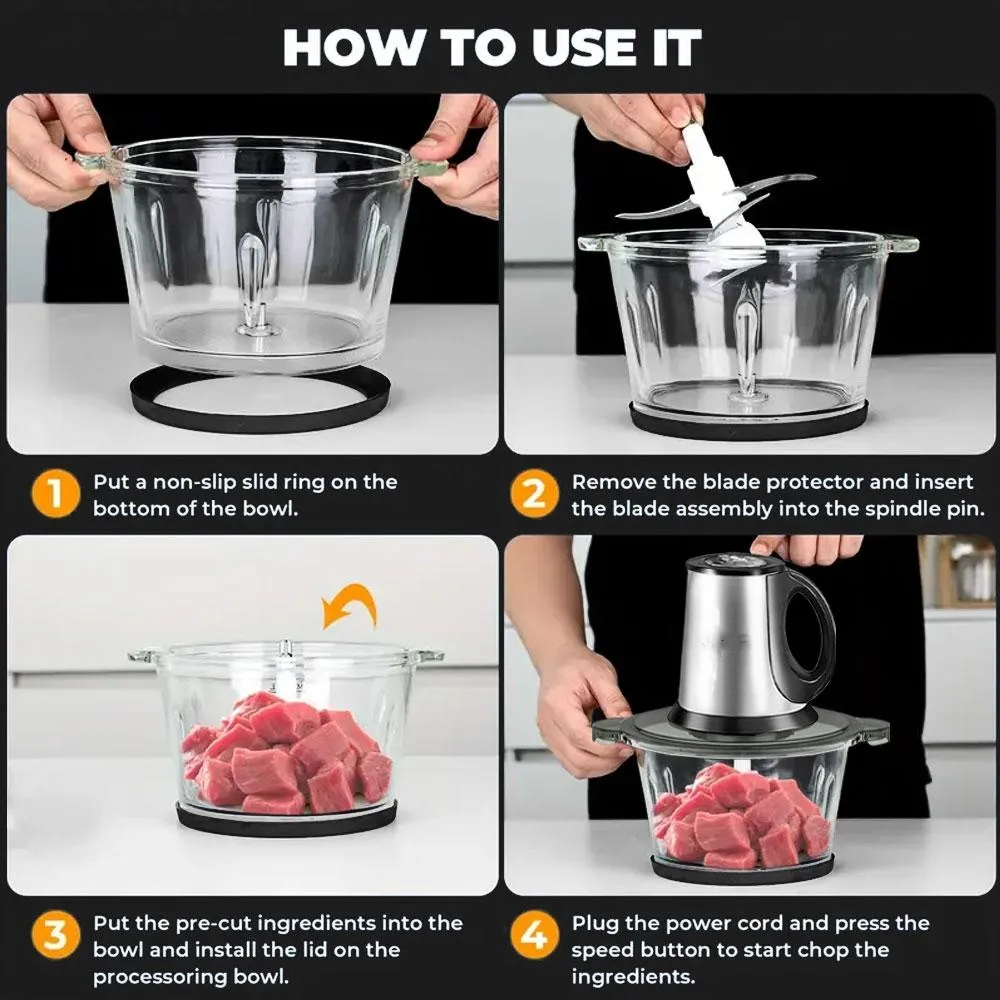 HOW TO USE IT

1 Put a non-slip slid ring on the bottom of the bowl.

2 Remove the blade protector and insert the blade assembly into the spindle pin.

3 Put the pre-cut ingredients into the bowl and install the lid on the processoring bowl.

4 Plug the power cord and press the speed button to start chop the ingredients.