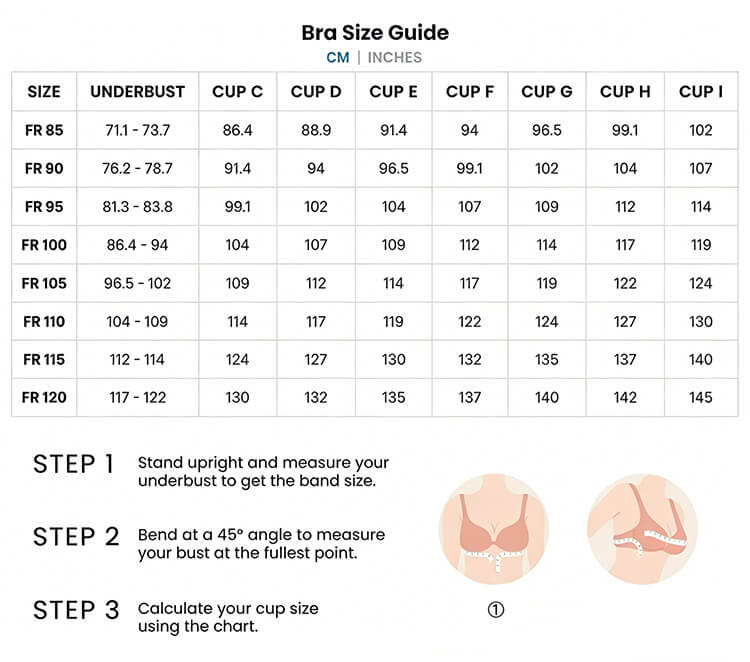 Bra Size Guide
CM | INCHES

| SIZE | UNDERBUST | CUP C | CUP D | CUP E | CUP F | CUP G | CUP H | CUP I |
|---|---|---|---|---|---|---|---|---|
| FR 85 | 71.1 - 73.7 | 86.4 | 88.9 | 91.4 | 94 | 96.5 | 99.1 | 102 |
| FR 90 | 76.2 - 78.7 | 91.4 | 94 | 96.5 | 99.1 | 102 | 104 | 107 |
| FR 95 | 81.3 - 83.8 | 99.1 | 102 | 104 | 107 | 109 | 112 | 114 |
| FR 100 | 86.4 - 94 | 104 | 107 | 109 | 112 | 114 | 117 | 119 |
| FR 105 | 96.5 - 102 | 109 | 112 | 114 | 117 | 119 | 122 | 124 |
| FR 110 | 104 - 109 | 114 | 117 | 119 | 122 | 124 | 127 | 130 |
| FR 115 | 112 - 114 | 124 | 127 | 130 | 132 | 135 | 137 | 140 |
| FR 120 | 117 - 122 | 130 | 132 | 135 | 137 | 140 | 142 | 145 |

STEP 1 Stand upright and measure your underbust to get the band size.

STEP 2 Bend at a 45° angle to measure your bust at the fullest point.

STEP 3 Calculate your cup size using the chart.

①