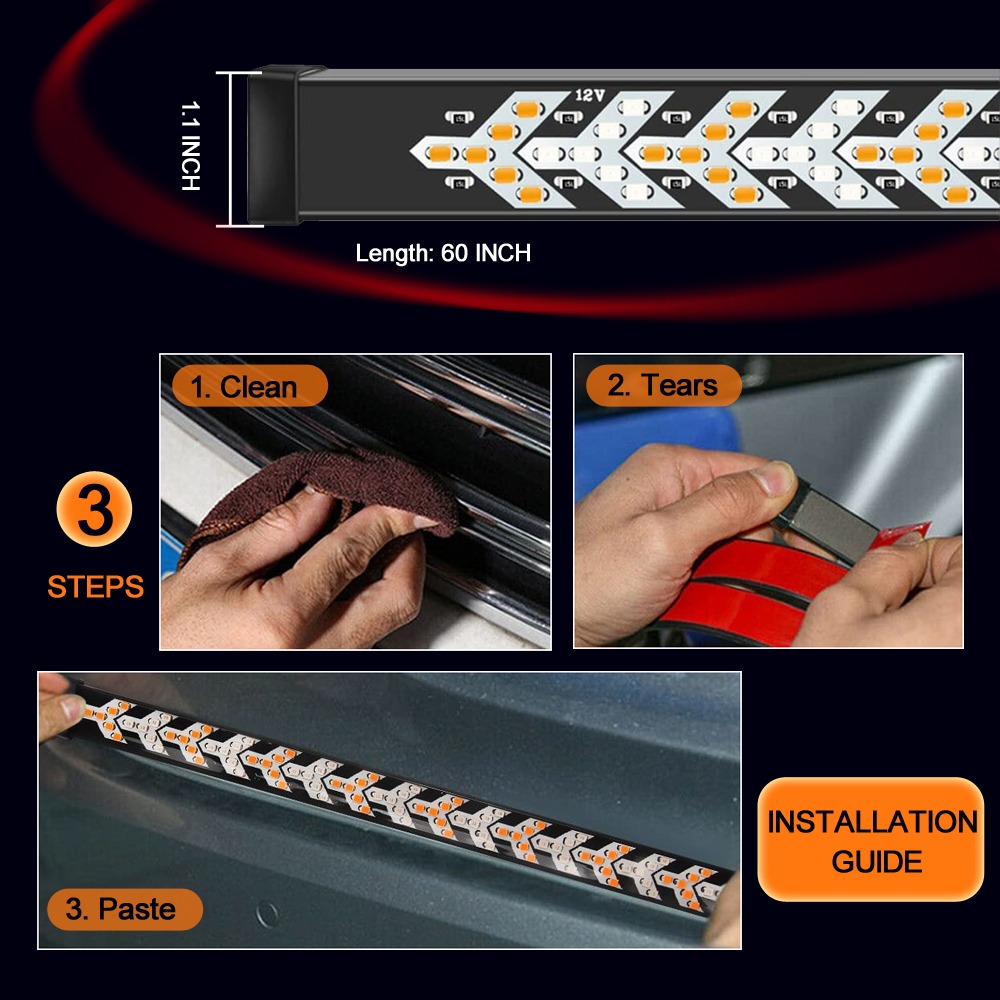 1.1 INCH

12V

Length: 60 INCH

3
STEPS

1. Clean

2. Tears

3. Paste

INSTALLATION GUIDE