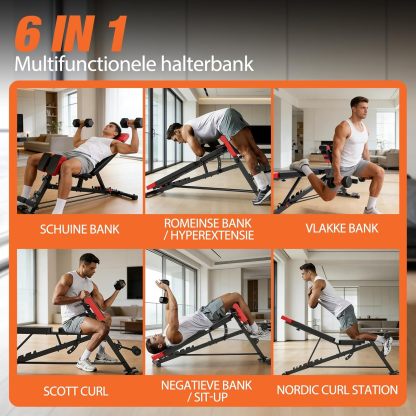 6 IN 1
Multifunctionele halterbank

SCHUINE BANK

ROMEINSE BANK / HYPEREXTENSIE

VLAKKE BANK

SCOTT CURL

NEGATIEVE BANK / SIT-UP

NORDIC CURL STATION