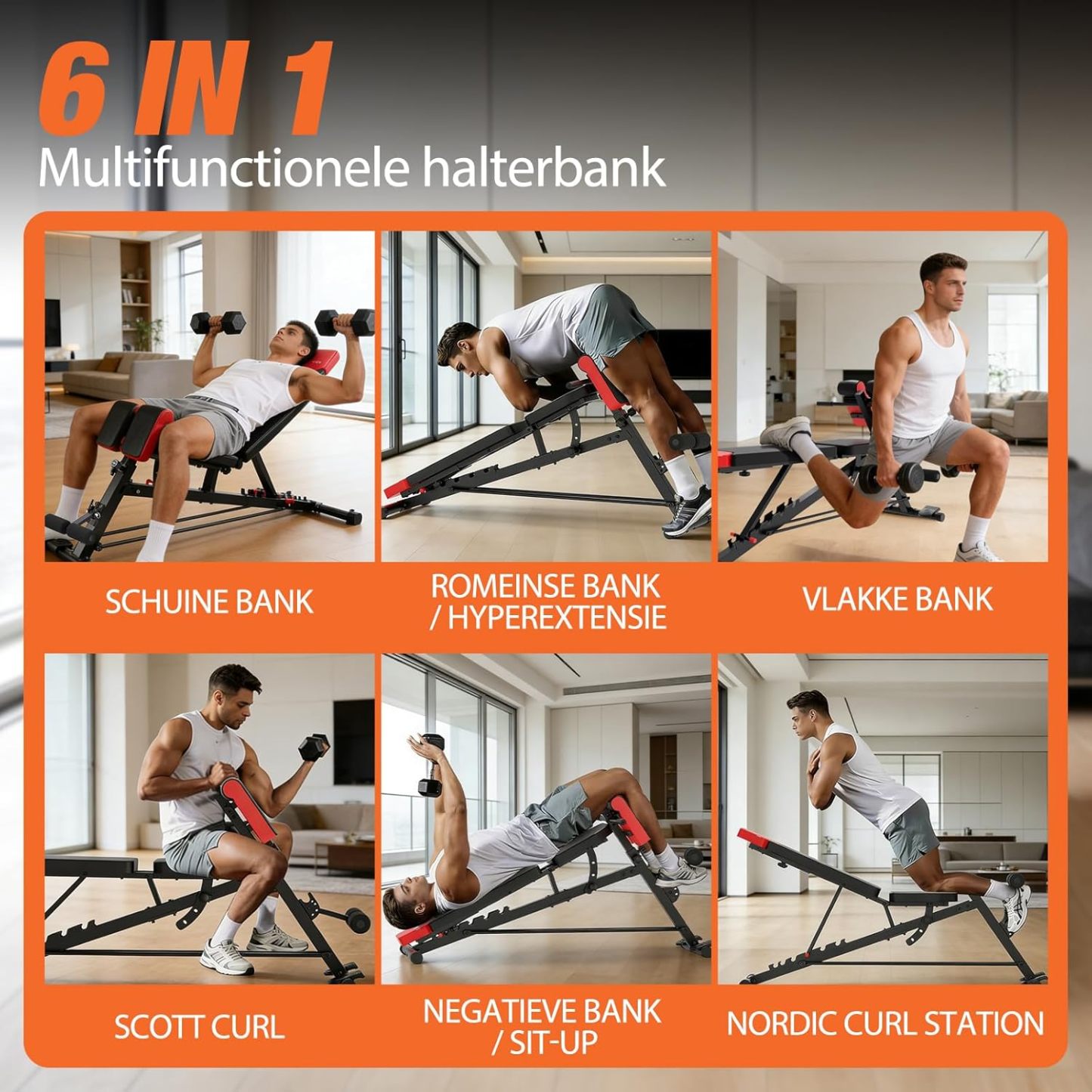 6 IN 1
Multifunctionele halterbank

SCHUINE BANK

ROMEINSE BANK / HYPEREXTENSIE

VLAKKE BANK

SCOTT CURL

NEGATIEVE BANK / SIT-UP

NORDIC CURL STATION