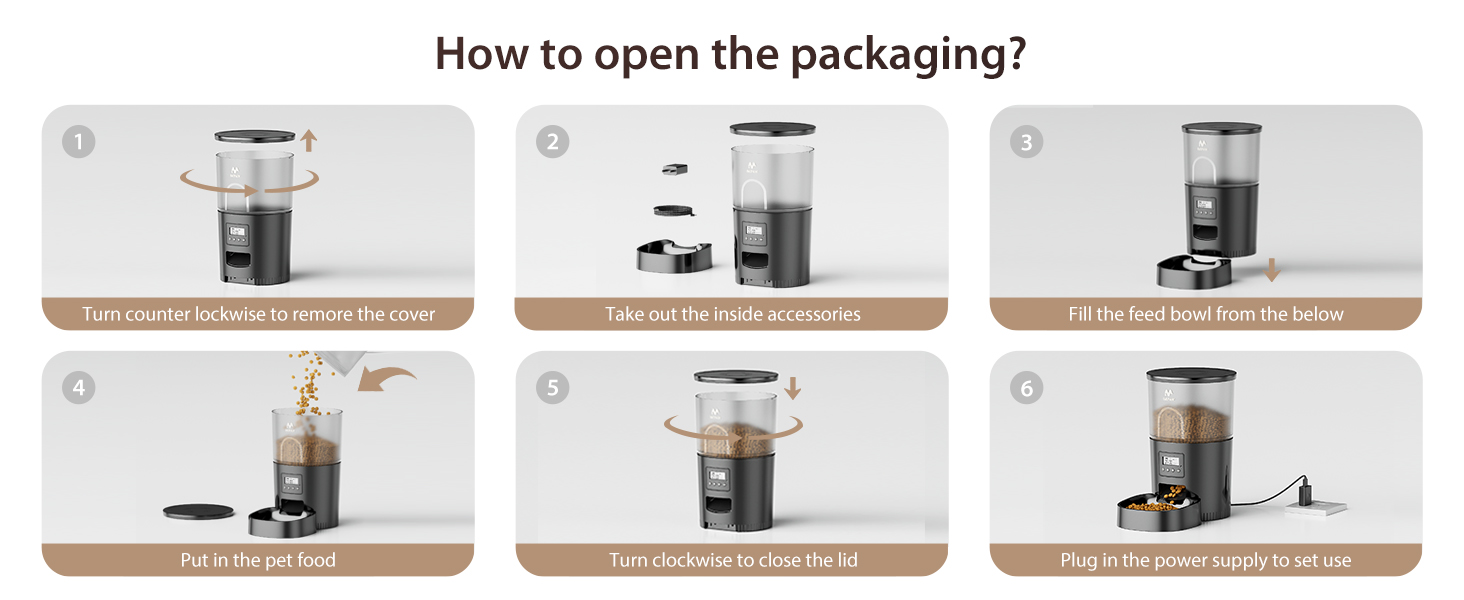 How to open the packaging?

1
Turn counter lockwise to remore the cover

2
Take out the inside accessories

3
Fill the feed bowl from the below

4
Put in the pet food

5
Turn clockwise to close the lid

6
Plug in the power supply to set use