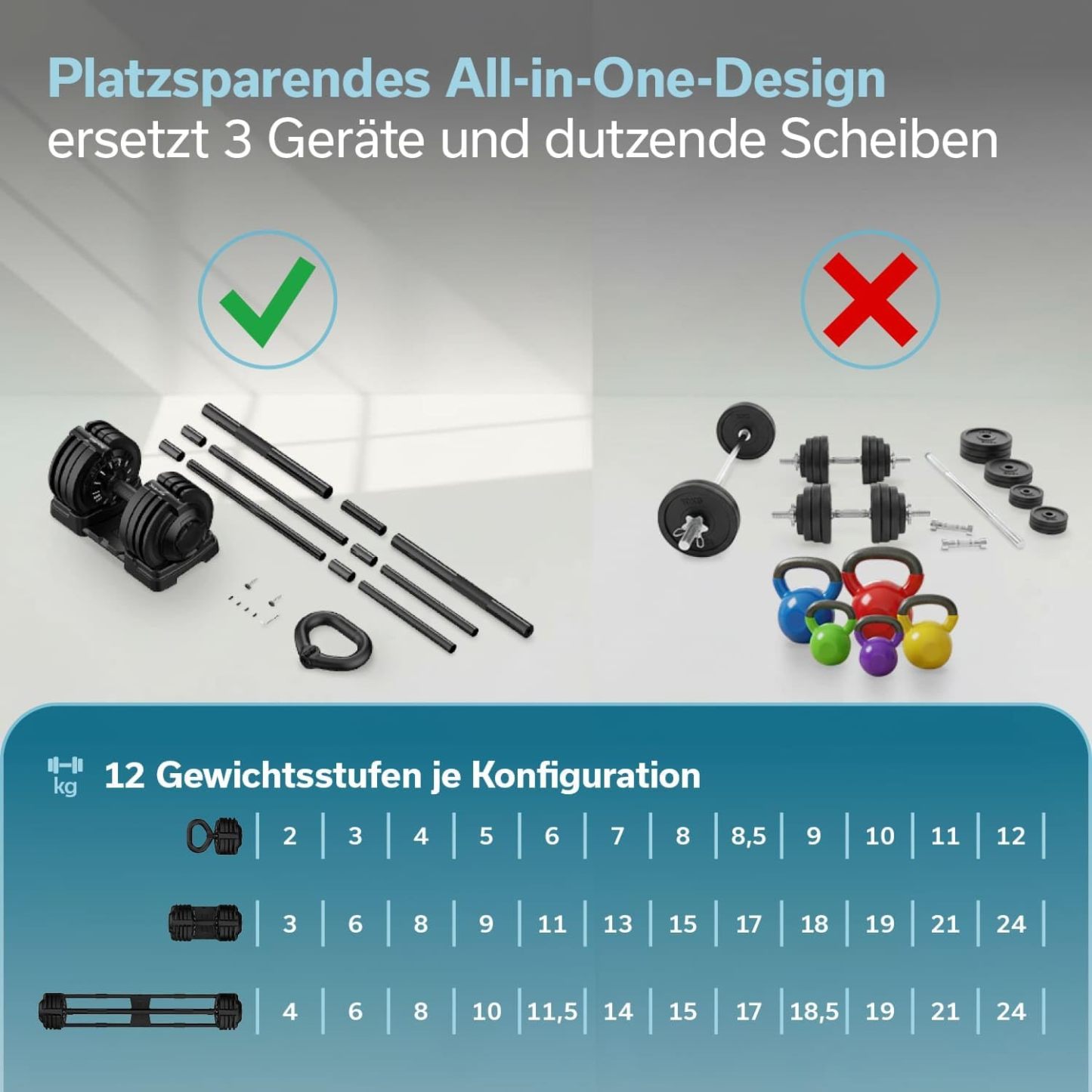 Platzsparendes All-in-One-Design
ersetzt 3 Geräte und dutzende Scheiben

kg 12 Gewichtsstufen je Konfiguration

| 2 | 3 | 4 | 5 | 6 | 7 | 8 | 8,5 | 9 | 10 | 11 | 12 |
|---|---|---|---|---|---|---|---|---|---|---|---|
| 3 | 6 | 8 | 9 | 11 | 13 | 15 | 17 | 18 | 19 | 21 | 24 |
| 4 | 6 | 8 | 10 | 11,5 | 14 | 15 | 17 | 18,5 | 19 | 21 | 24 |