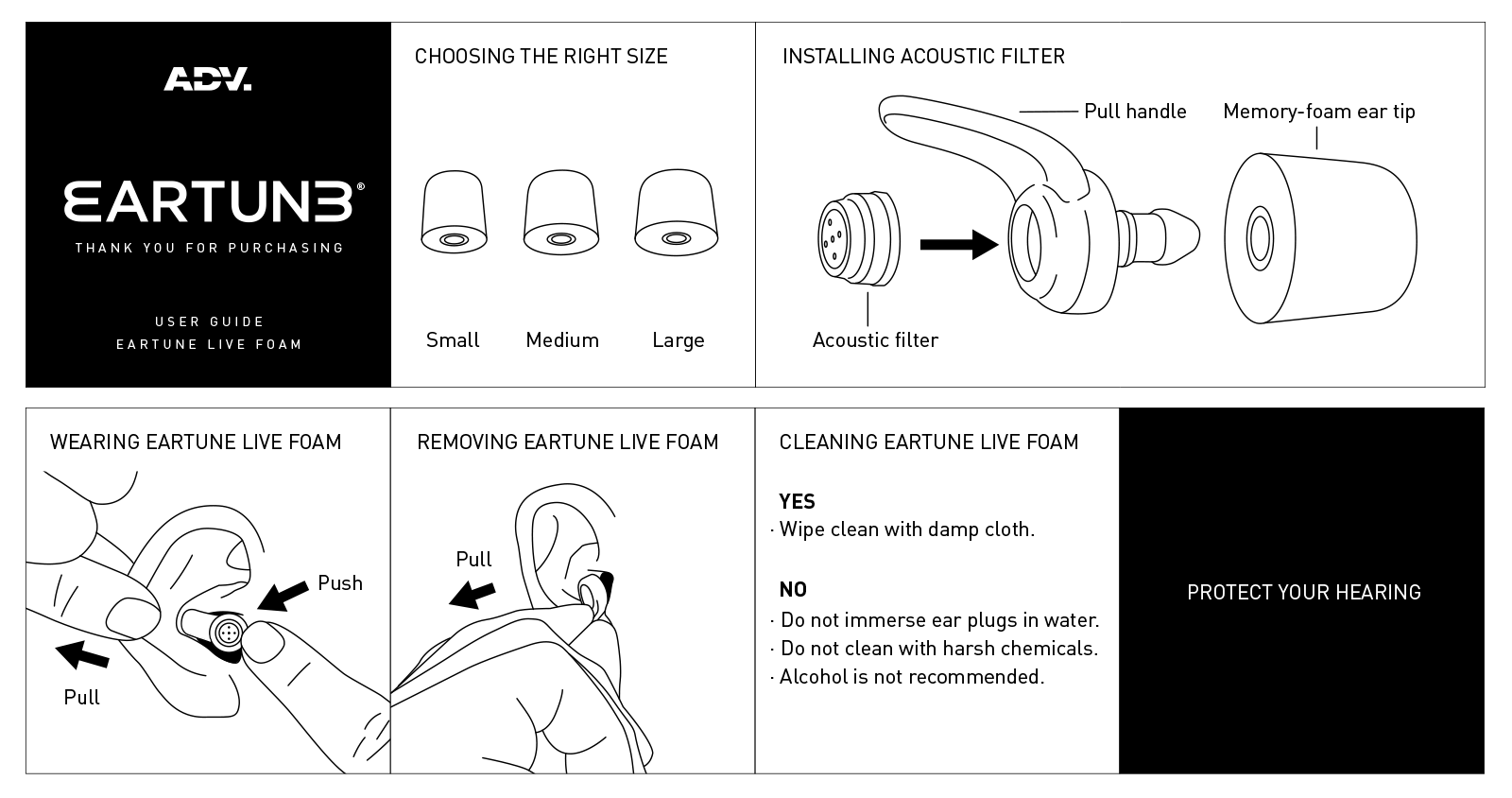 ADV.

EARTUNE®

THANK YOU FOR PURCHASING

USER GUIDE
EARTUNE LIVE FOAM

CHOOSING THE RIGHT SIZE

Small Medium Large

INSTALLING ACOUSTIC FILTER

Pull handle

Memory-foam ear tip

Acoustic filter

WEARING EARTUNE LIVE FOAM

Push

Pull

REMOVING EARTUNE LIVE FOAM

Pull

CLEANING EARTUNE LIVE FOAM

YES
· Wipe clean with damp cloth.

NO
· Do not immerse ear plugs in water.
· Do not clean with harsh chemicals.
· Alcohol is not recommended.

PROTECT YOUR HEARING