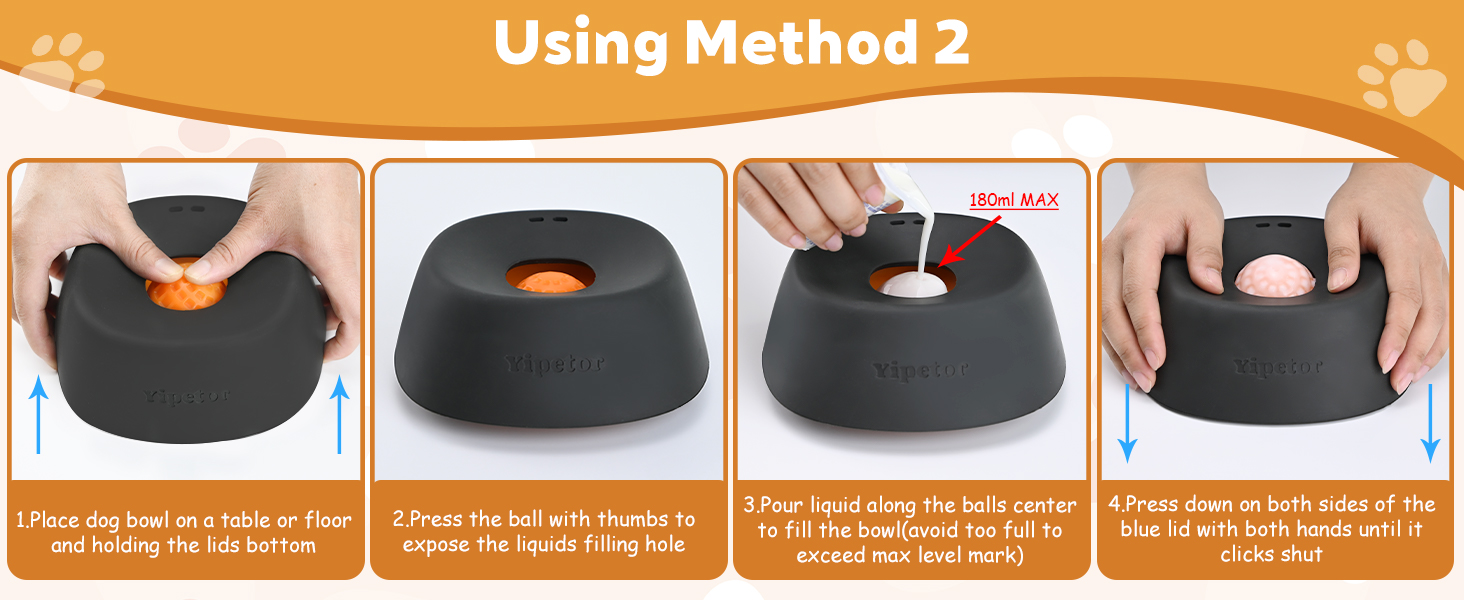 Using Method 2

Yipetor

1.Place dog bowl on a table or floor and holding the lids bottom

Yipetor

2.Press the ball with thumbs to expose the liquids filling hole

180ml MAX

Yipetor

3.Pour liquid along the balls center to fill the bowl(avoid too full to exceed max level mark)

Yipetor

4.Press down on both sides of the blue lid with both hands until it clicks shut