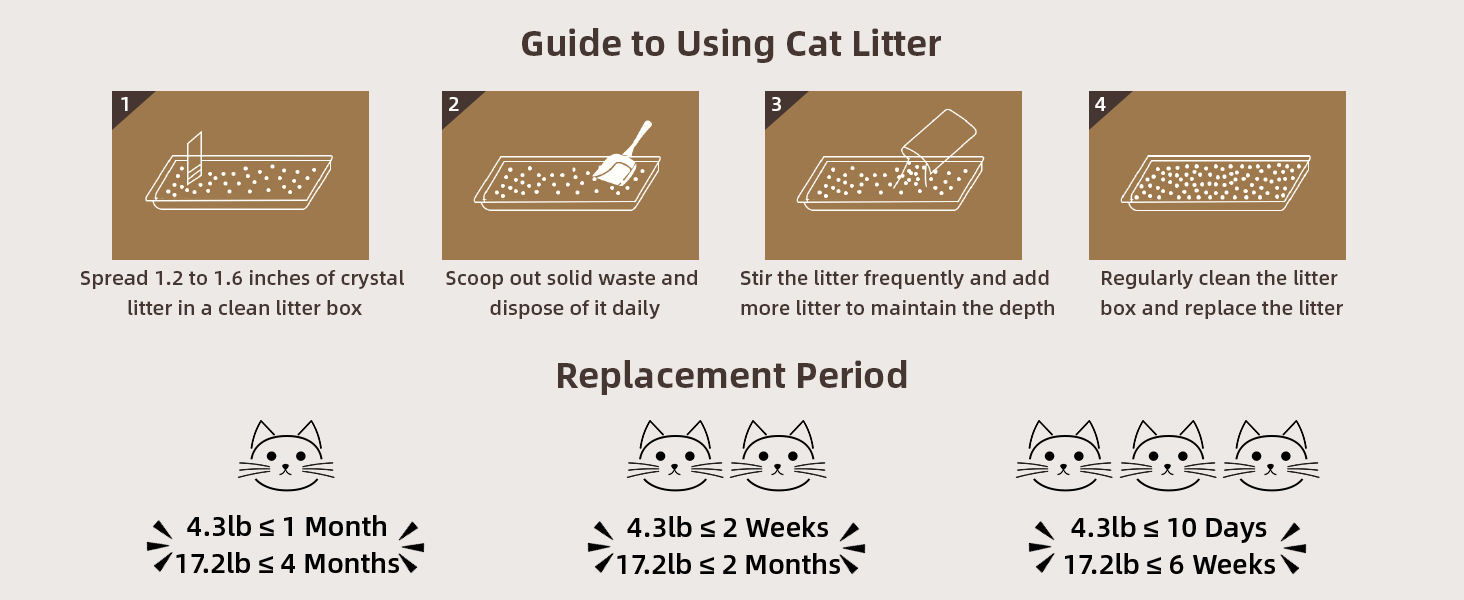 Guide to Using Cat Litter

1

Spread 1.2 to 1.6 inches of crystal litter in a clean litter box

2

Scoop out solid waste and dispose of it daily

3

Stir the litter frequently and add more litter to maintain the depth

4

Regularly clean the litter box and replace the litter

Replacement Period

4.3lb ≤ 1 Month
17.2lb ≤ 4 Months

4.3lb ≤ 2 Weeks
17.2lb ≤ 2 Months

4.3lb ≤ 10 Days
17.2lb ≤ 6 Weeks