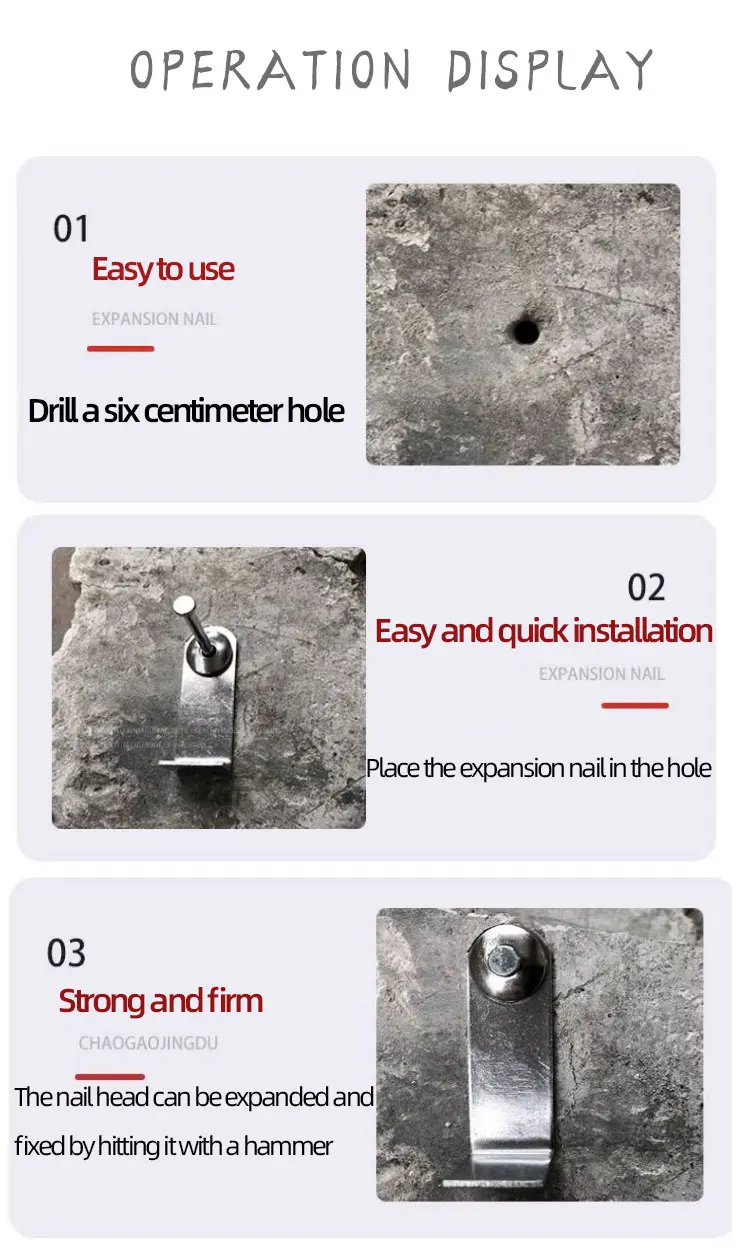 OPERATION DISPLAY

01
Easy to use
EXPANSION NAIL
Drill a six centimeter hole

02
Easy and quick installation
EXPANSION NAIL
Place the expansion nail in the hole

03
Strong and firm
CHAOGAOJINGDU
The nail head can be expanded and fixed by hitting it with a hammer