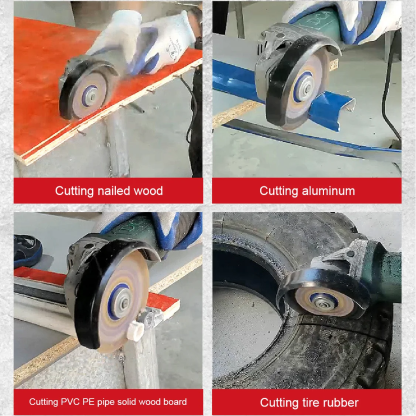 Cutting nailed wood

Cutting aluminum

Cutting PVC PE pipe solid wood board

Cutting tire rubber