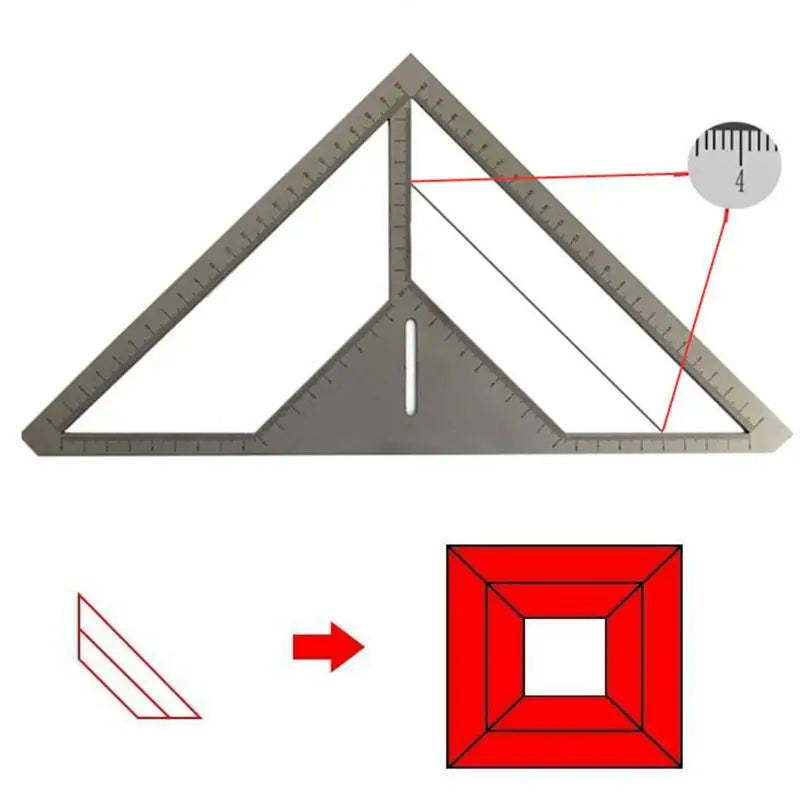 4